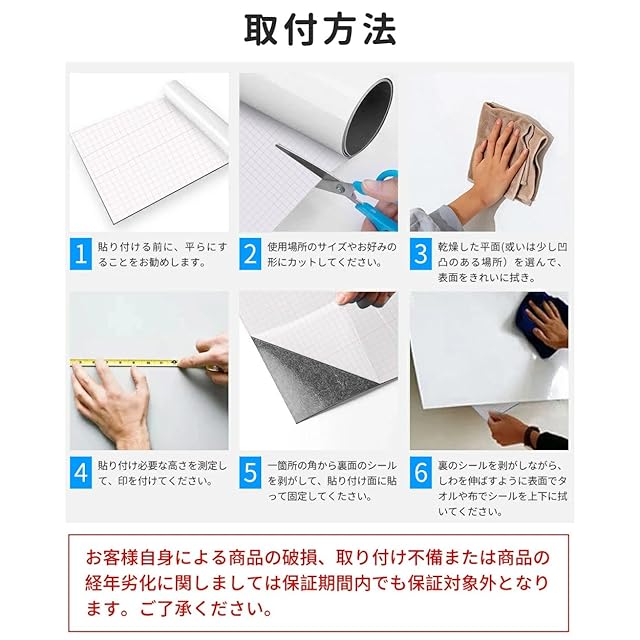 取付方法

1 貼り付ける前に、平らにすることをお勧めします。

2 使用場所のサイズやお好みの形にカットしてください。

3 乾燥した平面(或いは少し凹凸のある場所）を選んで、表面をきれいに拭き。

4 貼り付け必要な高さを測定して、印を付けてください。

5 一箇所の角から裏面のシールを剥がして、貼り付け面に貼って固定してください。

6 裏のシールを剥がしながら、しわを伸ばすように表面でタオルや布でシールを上下に拭いてください。

お客様自身による商品の破損、取り付け不備または商品の経年劣化に関しましては保証期間内でも保証対象外となります。ご了承ください。