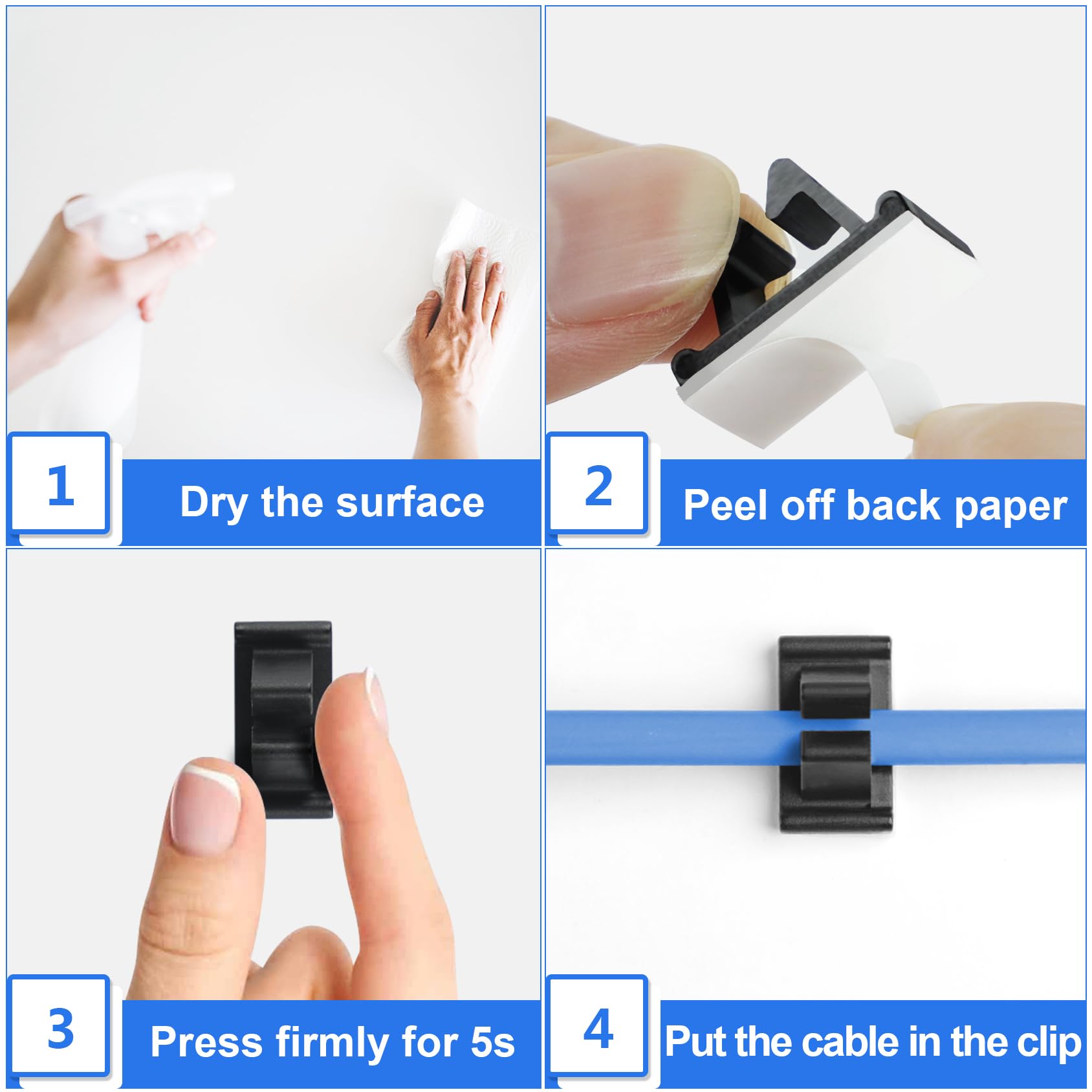 1
Dry the surface

2
Peel off back paper

3
Press firmly for 5s

4
Put the cable in the clip