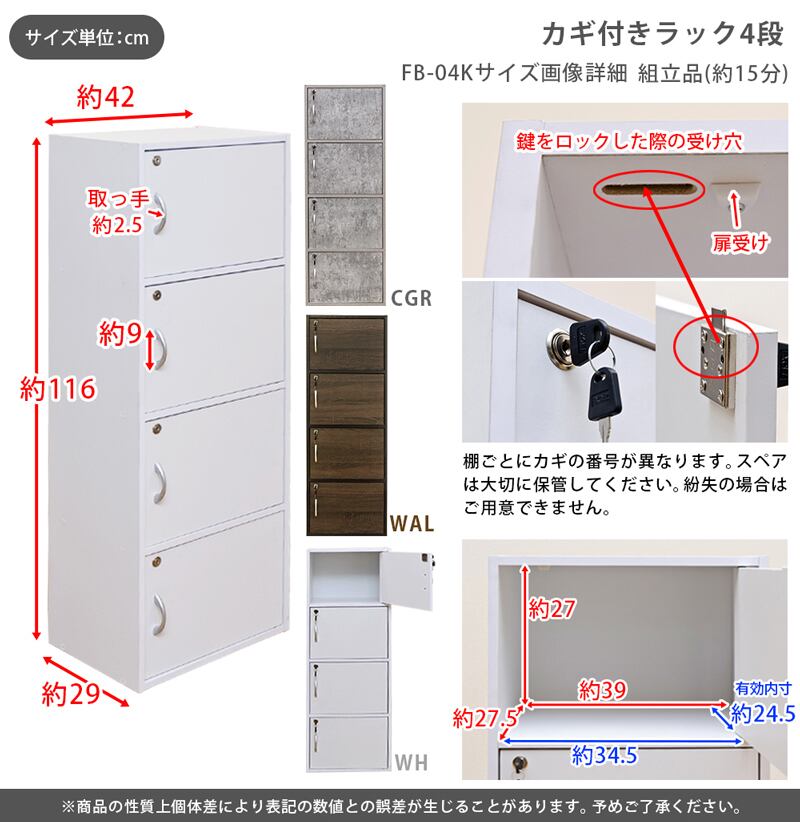 サイズ単位:cm

カギ付きラック4段

FB-04Kサイズ画像詳細 組立品(約15分)

約42

取っ手
約2.5

約9

約116

約29

CGR

WAL

WH

鍵をロックした際の受け穴

扉受け

棚ごとにカギの番号が異なります。スペアは大切に保管してください。紛失の場合はご用意できません。

約27

約39

有効内寸

約27.5

約24.5

約34.5

※商品の性質上個体差により表記の数値との誤差が生じることがあります。予めご了承ください。