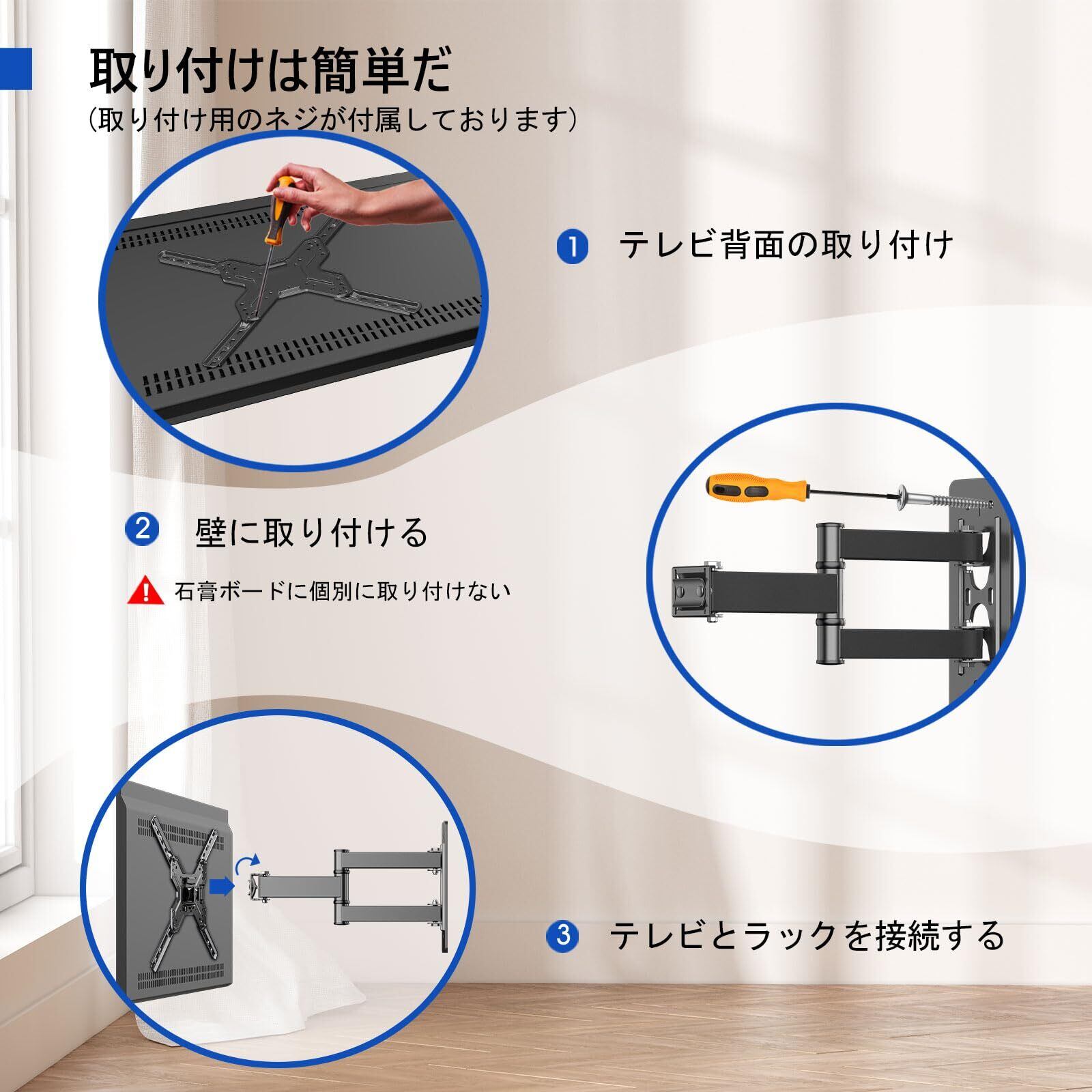 取り付けは簡単だ
（取り付け用のネジが付属しております）

1 テレビ背面の取り付け

2 壁に取り付ける

石膏ボードに個別に取り付けない

3 テレビとラックを接続する