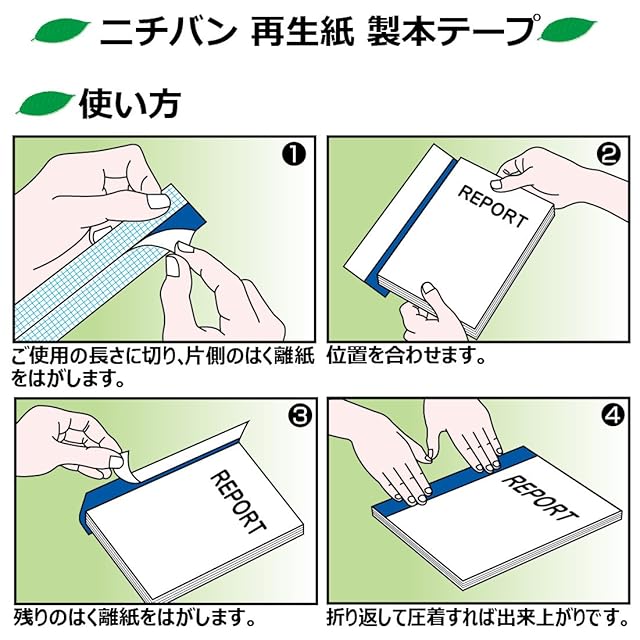 ニチバン 再生紙 製本テープ

使い方

❶

ご使用の長さに切り、片側のはく離紙をはがします。

❷

REPORT

位置を合わせます。

❸

REPORT

残りのはく離紙をはがします。

❹

REPORT

折り返して圧着すれば出来上がりです。