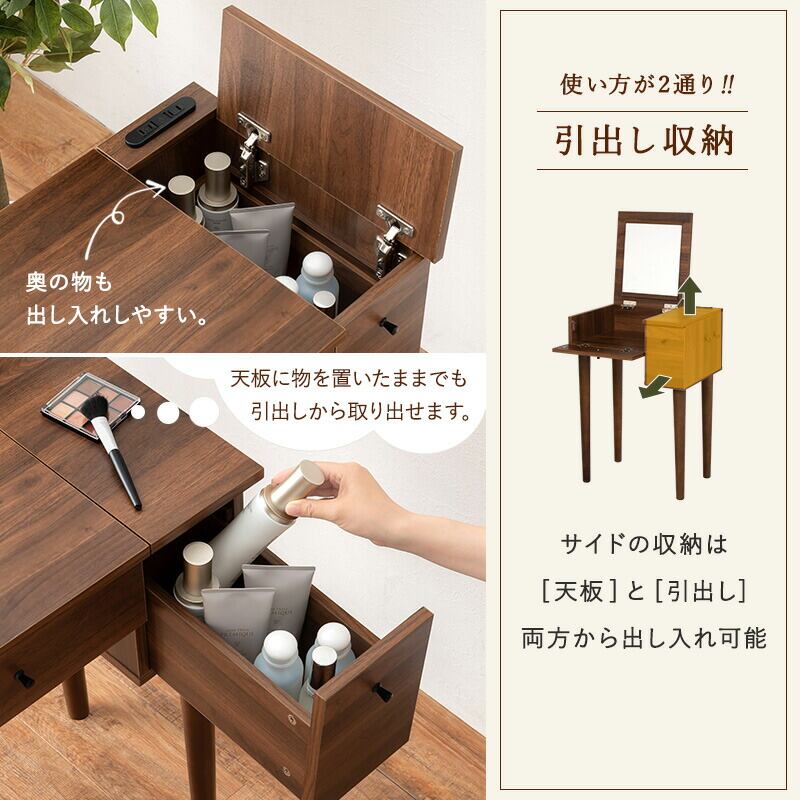 奥の物も
出し入れしやすい。

天板に物を置いたままでも
引出しから取り出せます。

使い方が2通り!!

引出し収納

サイドの収納は
［天板］と［引出し］
両方から出し入れ可能