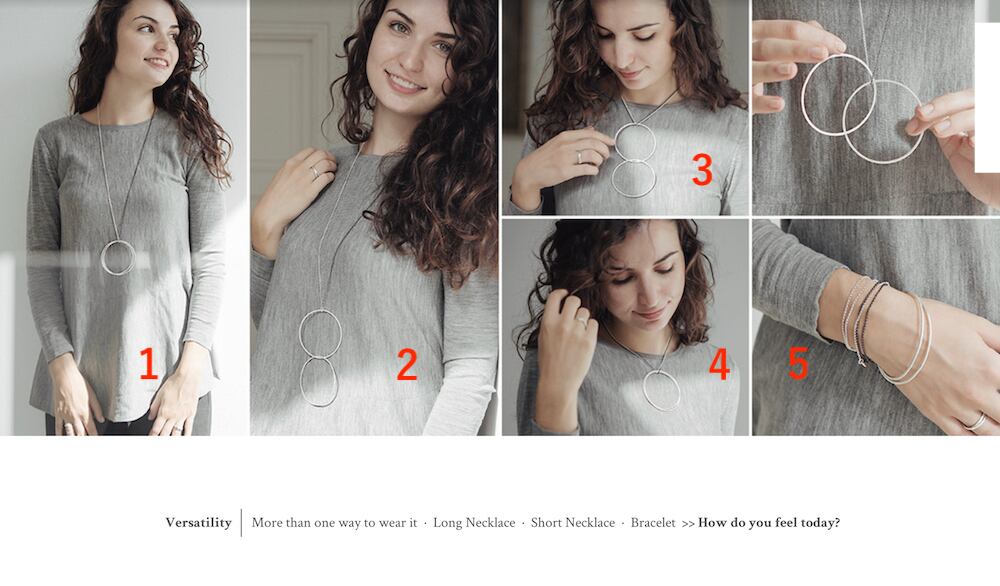 1

2

3

4

5

Versatility | More than one way to wear it · Long Necklace · Short Necklace · Bracelet >> How do you feel today?