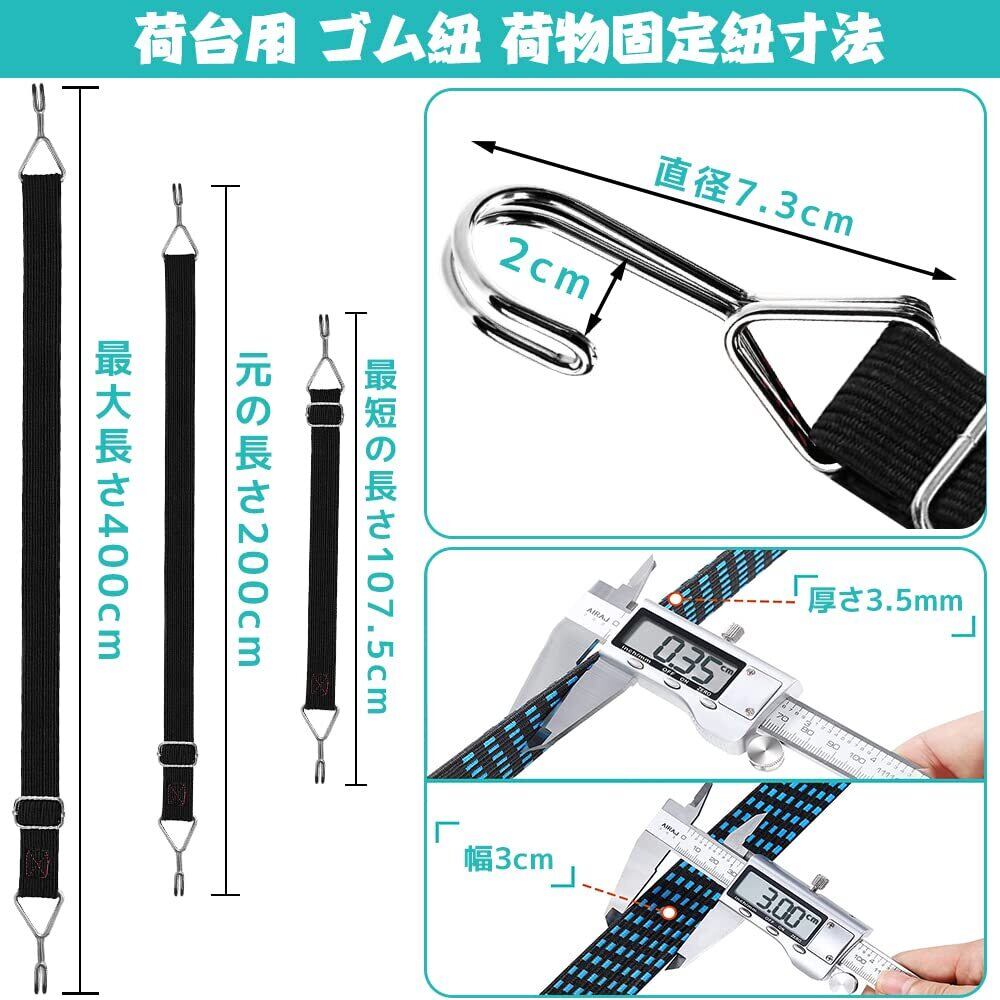 荷台用 ゴム紐 荷物固定紐寸法

最大長さ400cm

元の長さ200cm

最短の長さ107.5cm

直径7.3cm

2cm

「厚さ3.5mm」

0.35 cm

「幅3cm」

3.00 cm