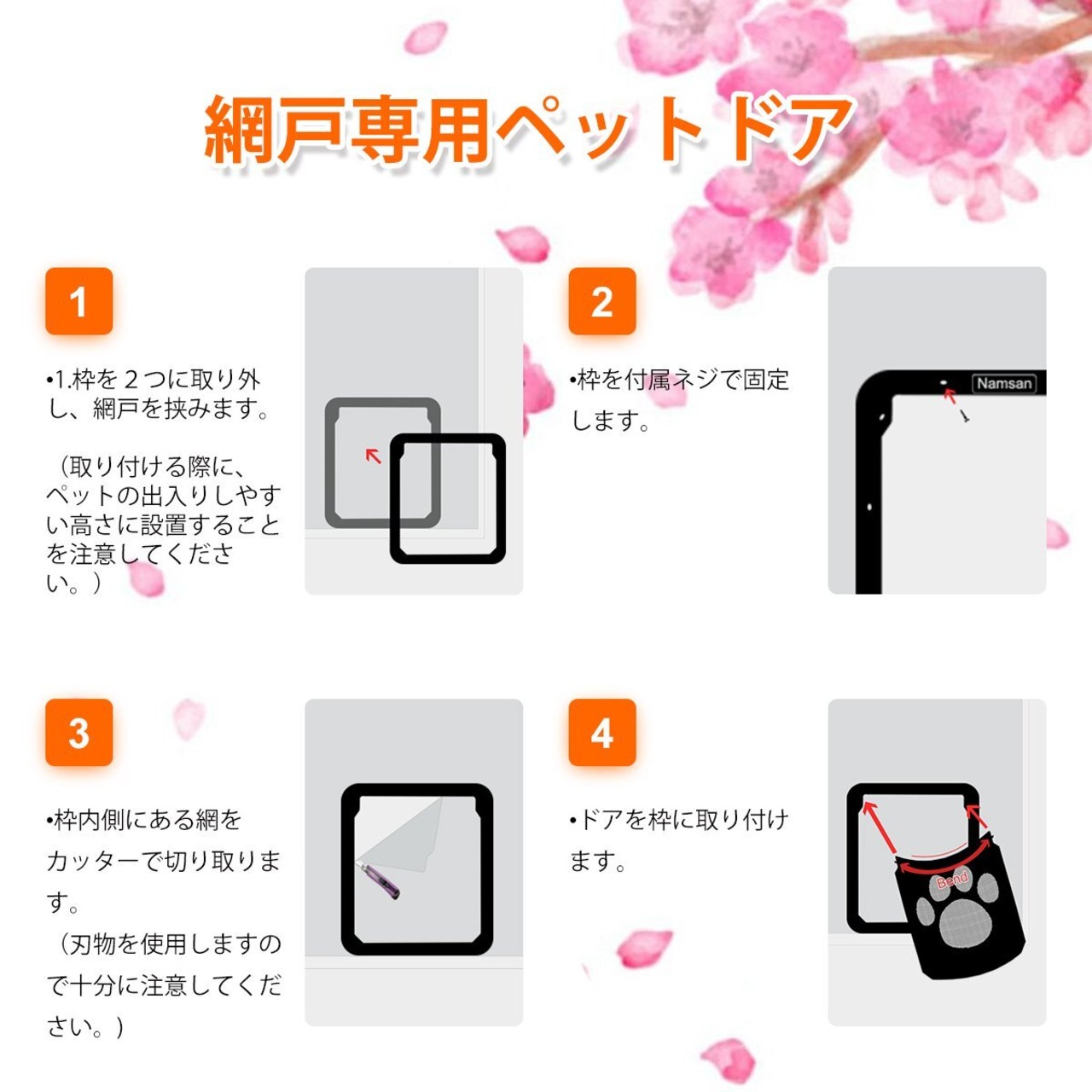 網戸専用ペットドア

1

•1.枠を２つに取り外し、網戸を挟みます。

（取り付ける際に、ペットの出入りしやすい高さに設置することを注意してください。）

2

•枠を付属ネジで固定します。

Namsan

3

•枠内側にある網をカッターで切り取ります。

（刃物を使用しますので十分に注意してください。）

4

•ドアを枠に取り付けます。

Bend