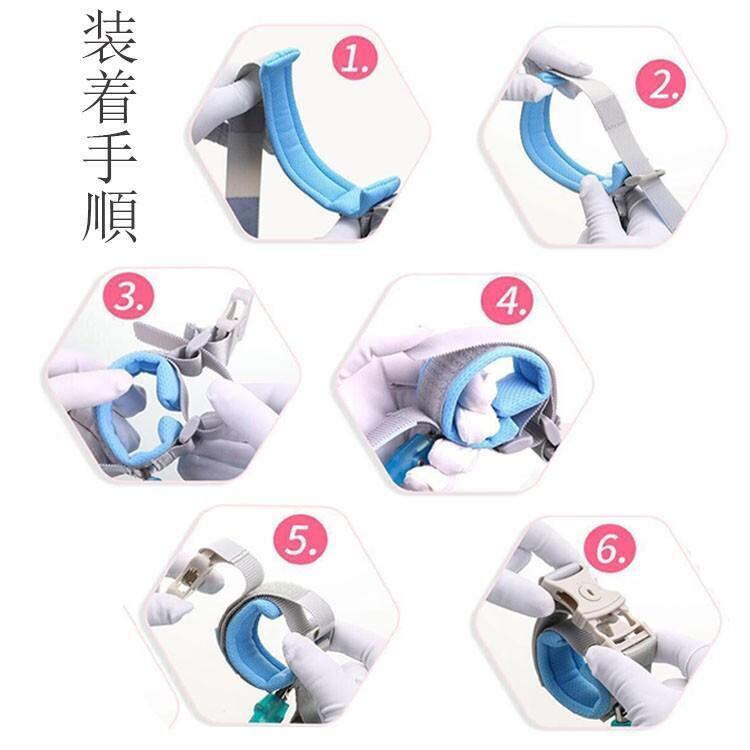 装着手順

1.

2.

3.

4.

5.

6.