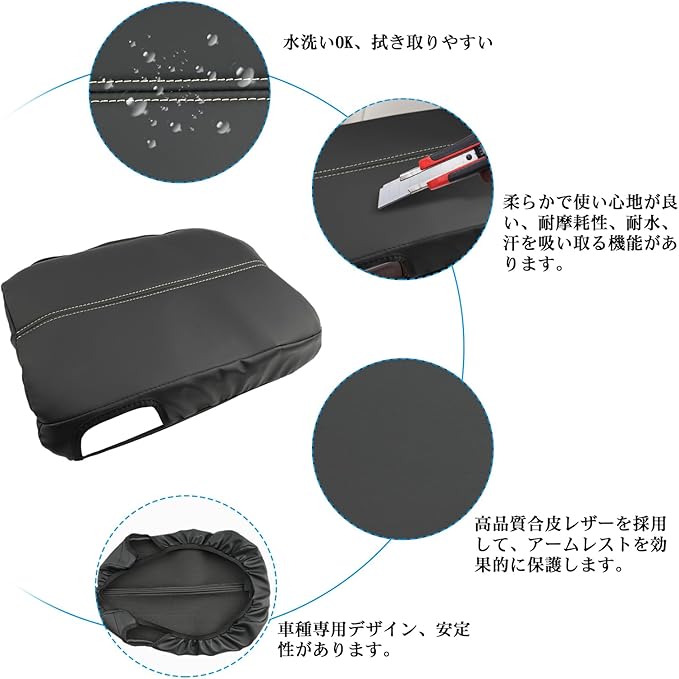 水洗いOK、拭き取りやすい

柔らかで使い心地が良い、耐摩耗性、耐水、汗を吸い取る機能があります。

高品質合皮レザーを採用して、アームレストを効果的に保護します。

車種専用デザイン、安定性があります。