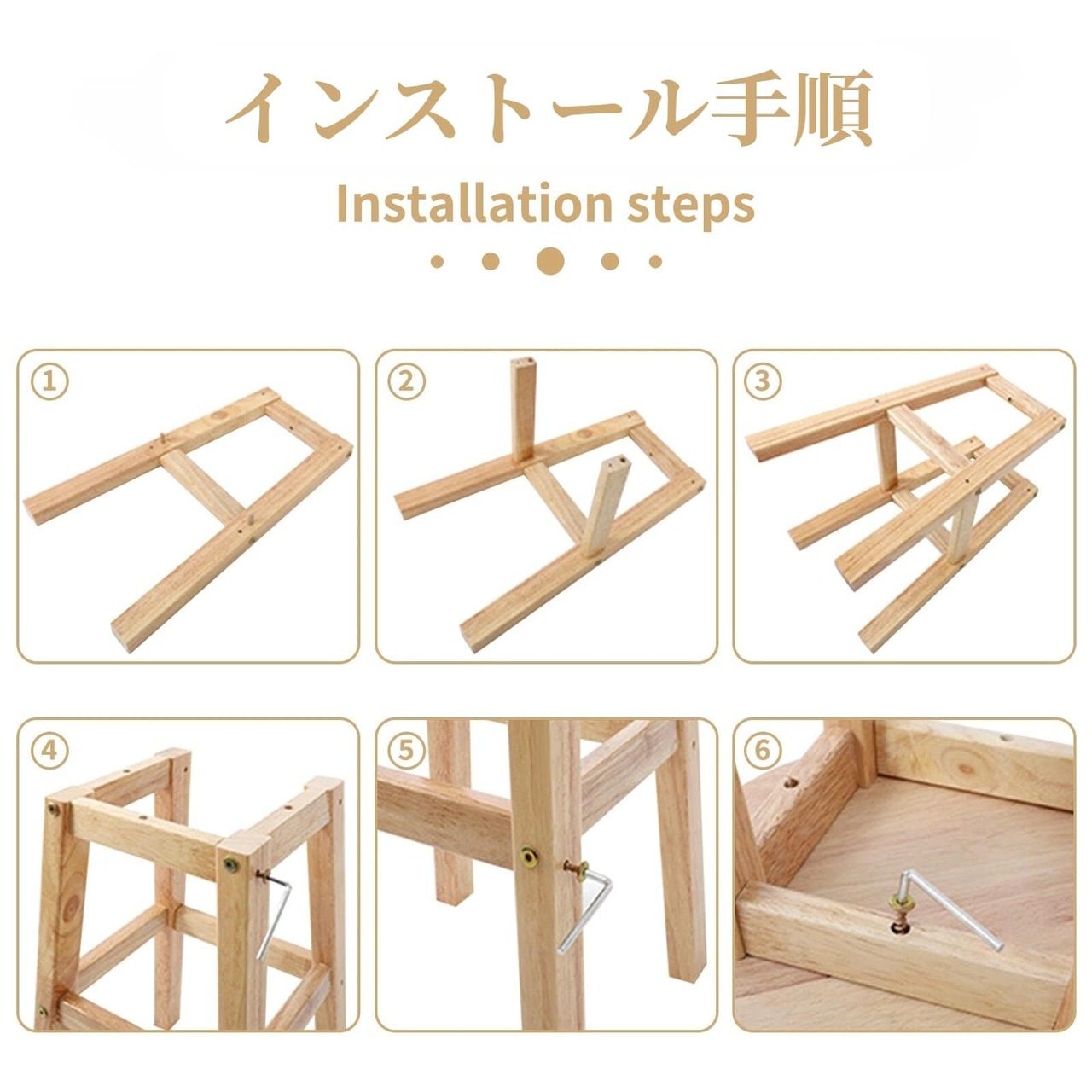 インストール手順

Installation steps

①

②

③

④

⑤

⑥