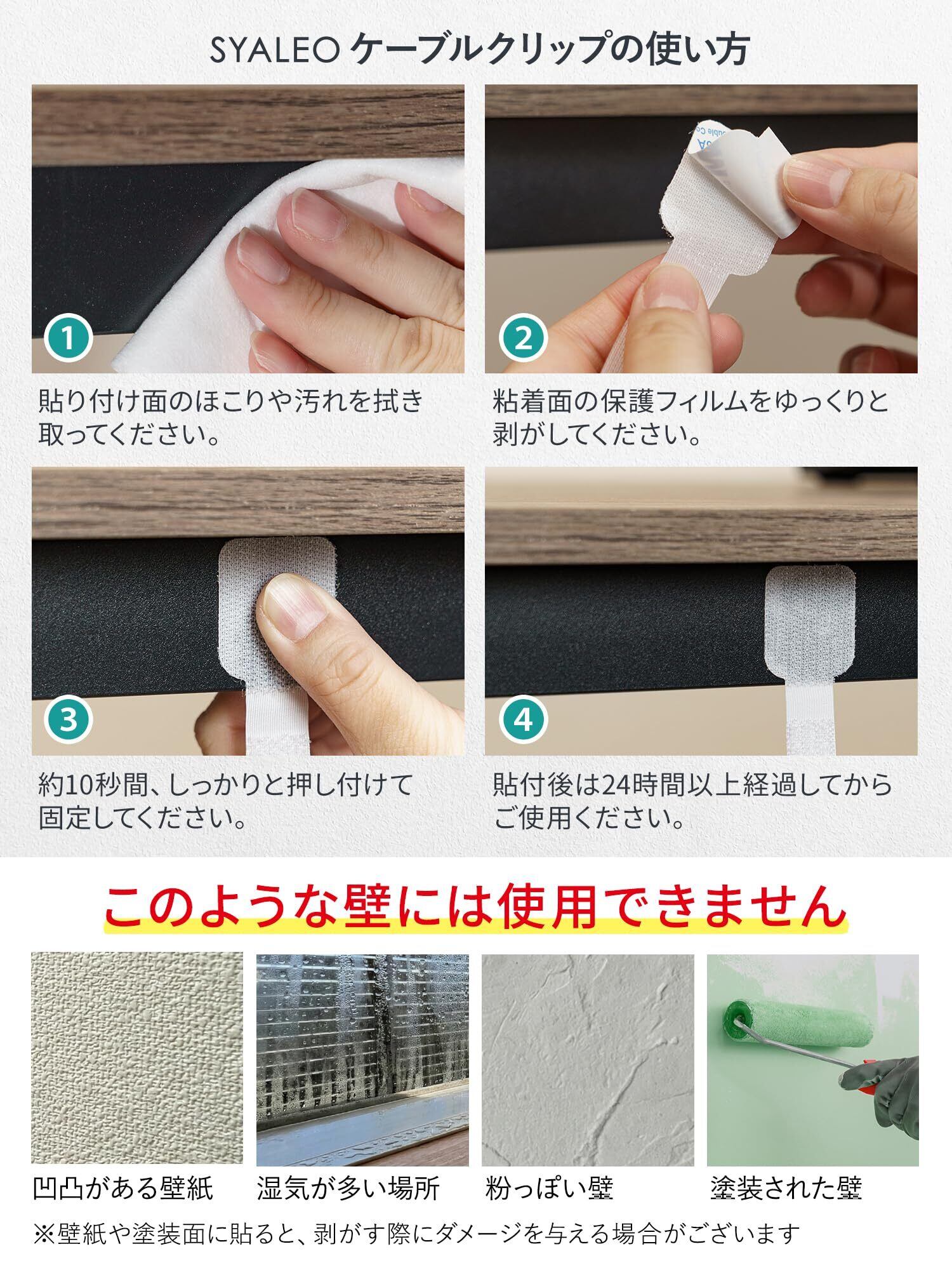 SYALEO ケーブルクリップの使い方

1

貼り付け面のほこりや汚れを拭き取ってください。

2

粘着面の保護フィルムをゆっくりと剥がしてください。

3

約10秒間、しっかりと押し付けて固定してください。

4

貼付後は24時間以上経過してからご使用ください。

このような壁には使用できません

凹凸がある壁紙

湿気が多い場所

粉っぽい壁

塗装された壁

※壁紙や塗装面に貼ると、剥がす際にダメージを与える場合がございます