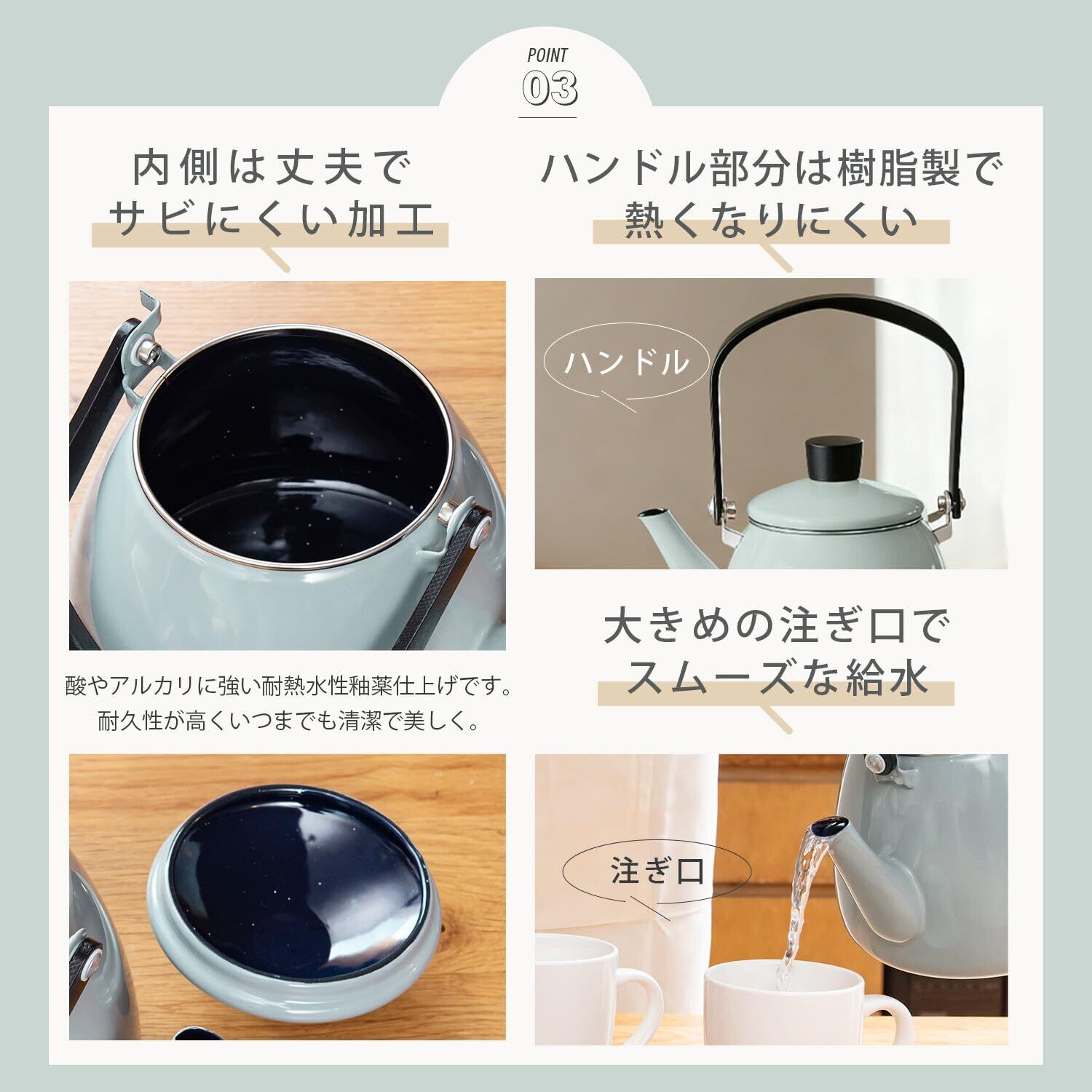 POINT
03

内側は丈夫で
サビにくい加工

酸やアルカリに強い耐熱水性釉薬仕上げです。
耐久性が高くいつまでも清潔で美しく。

ハンドル部分は樹脂製で
熱くなりにくい

ハンドル

大きめの注ぎ口で
スムーズな給水

注ぎ口