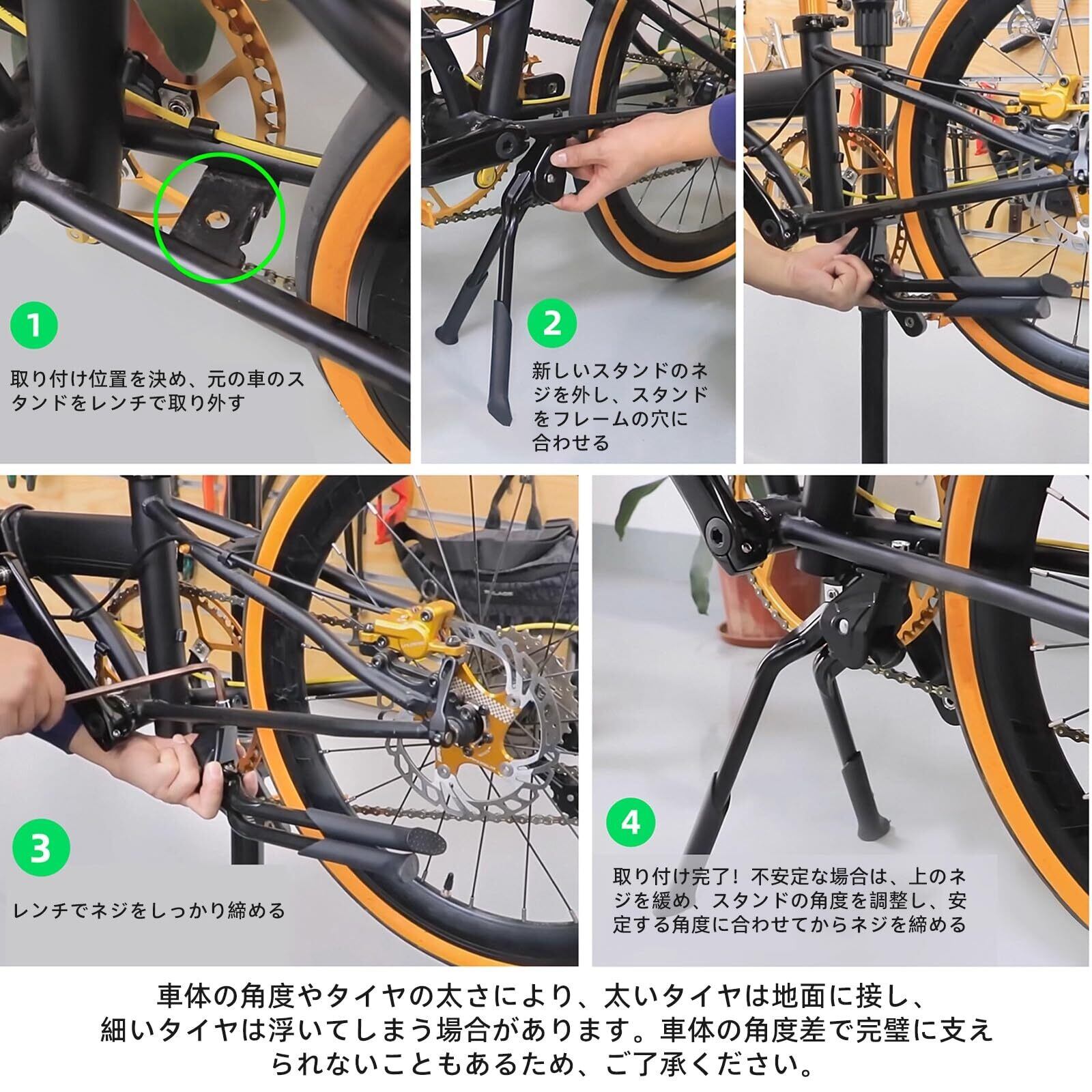 1

取り付け位置を決め、元の車のスタンドをレンチで取り外す

2

新しいスタンドのネジを外し、スタンドをフレームの穴に合わせる

3

レンチでネジをしっかり締める

4

取り付け完了！不安定な場合は、上のネジを緩め、スタンドの角度を調整し、安定する角度に合わせてからネジを締める

車体の角度やタイヤの太さにより、太いタイヤは地面に接し、細いタイヤは浮いてしまう場合があります。車体の角度差で完璧に支えられないこともあるため、ご了承ください。