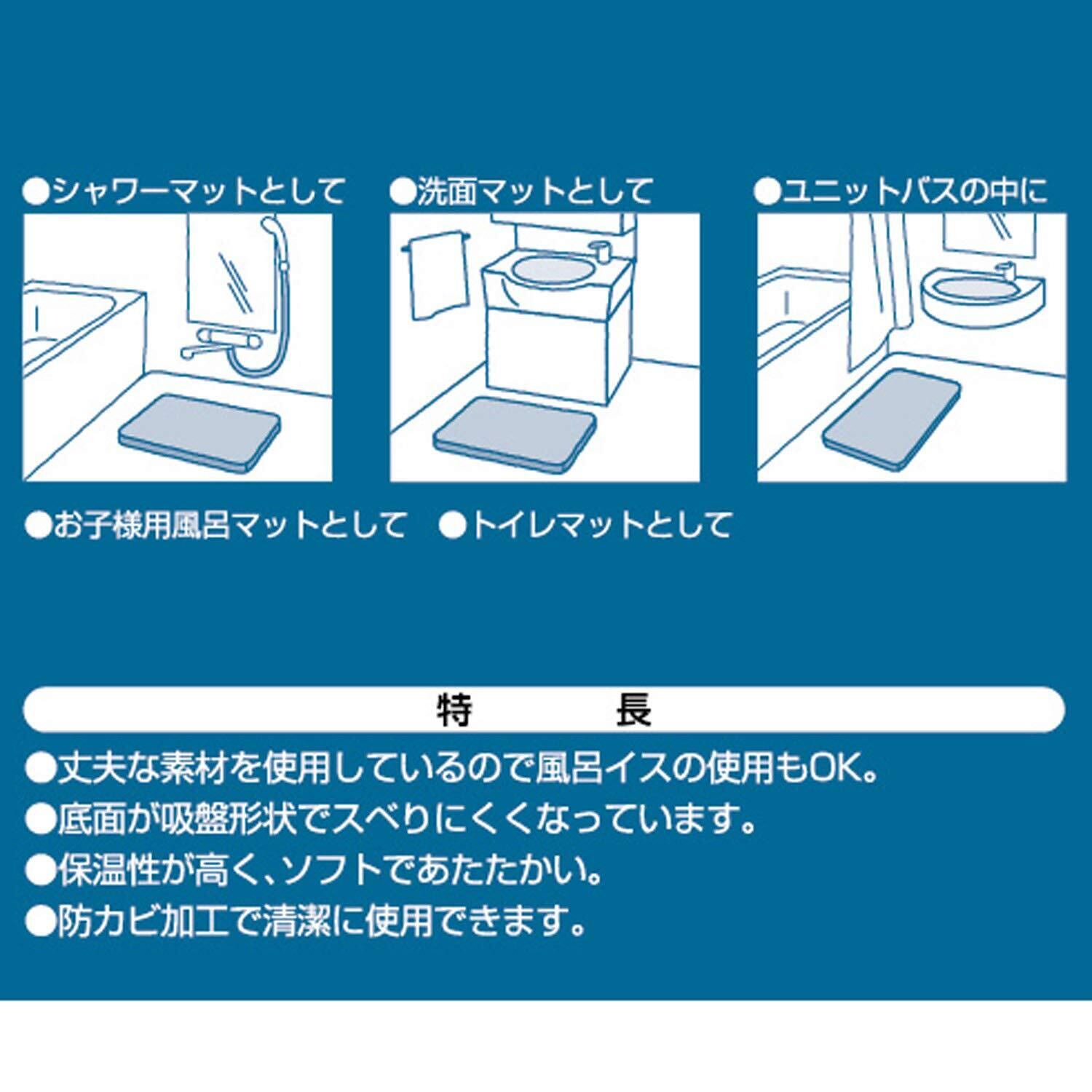 ●シャワーマットとして　●洗面マットとして　●ユニットバスの中に

●お子様用風呂マットとして　●トイレマットとして

特　長

●丈夫な素材を使用しているので風呂イスの使用もOK。
●底面が吸盤形状でスベりにくくなっています。
●保温性が高く、ソフトであたたかい。
●防カビ加工で清潔に使用できます。