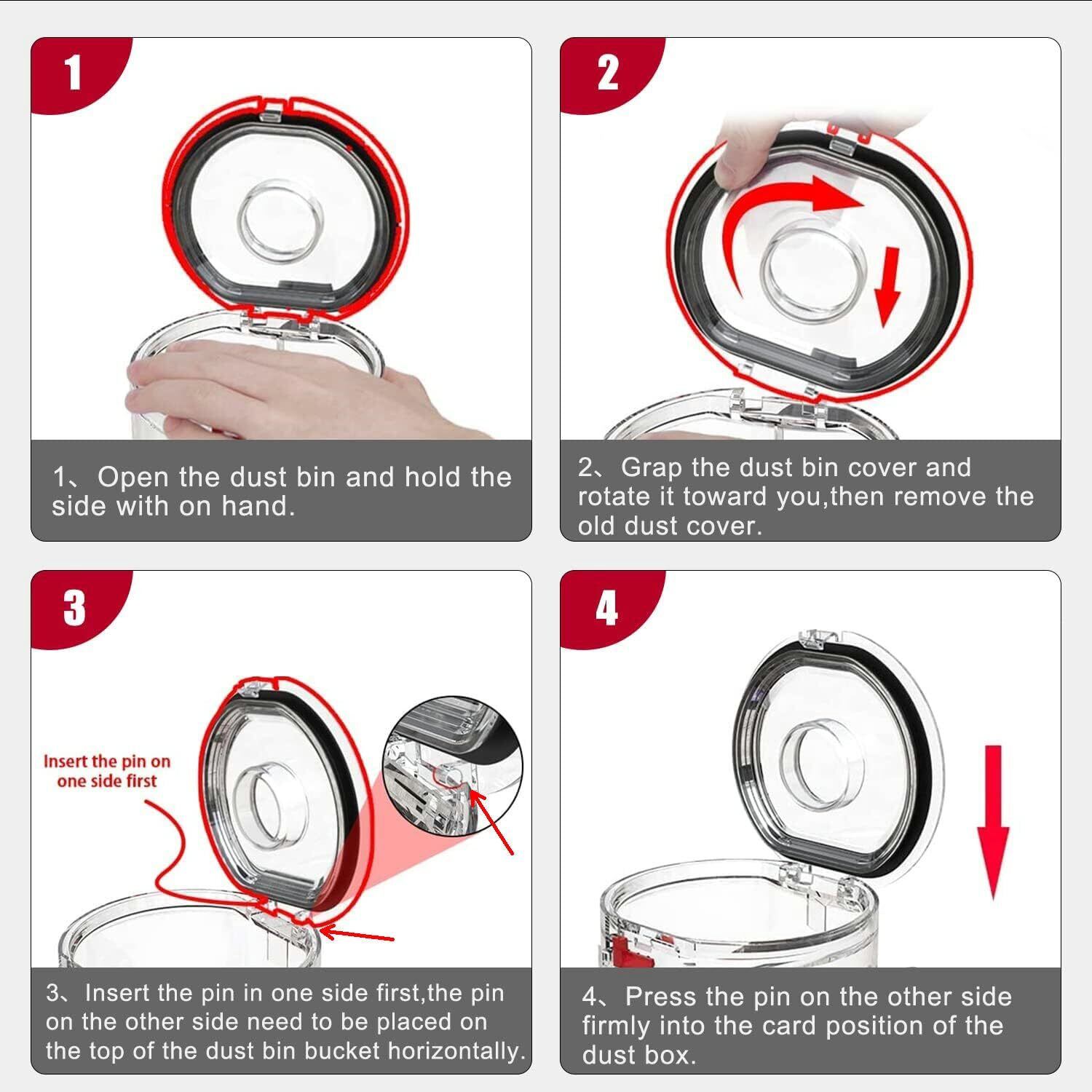 1

1、Open the dust bin and hold the side with on hand.

2

2、Grap the dust bin cover and rotate it toward you,then remove the old dust cover.

3

Insert the pin on one side first

3、Insert the pin in one side first,the pin on the other side need to be placed on the top of the dust bin bucket horizontally.

4

4、Press the pin on the other side firmly into the card position of the dust box.