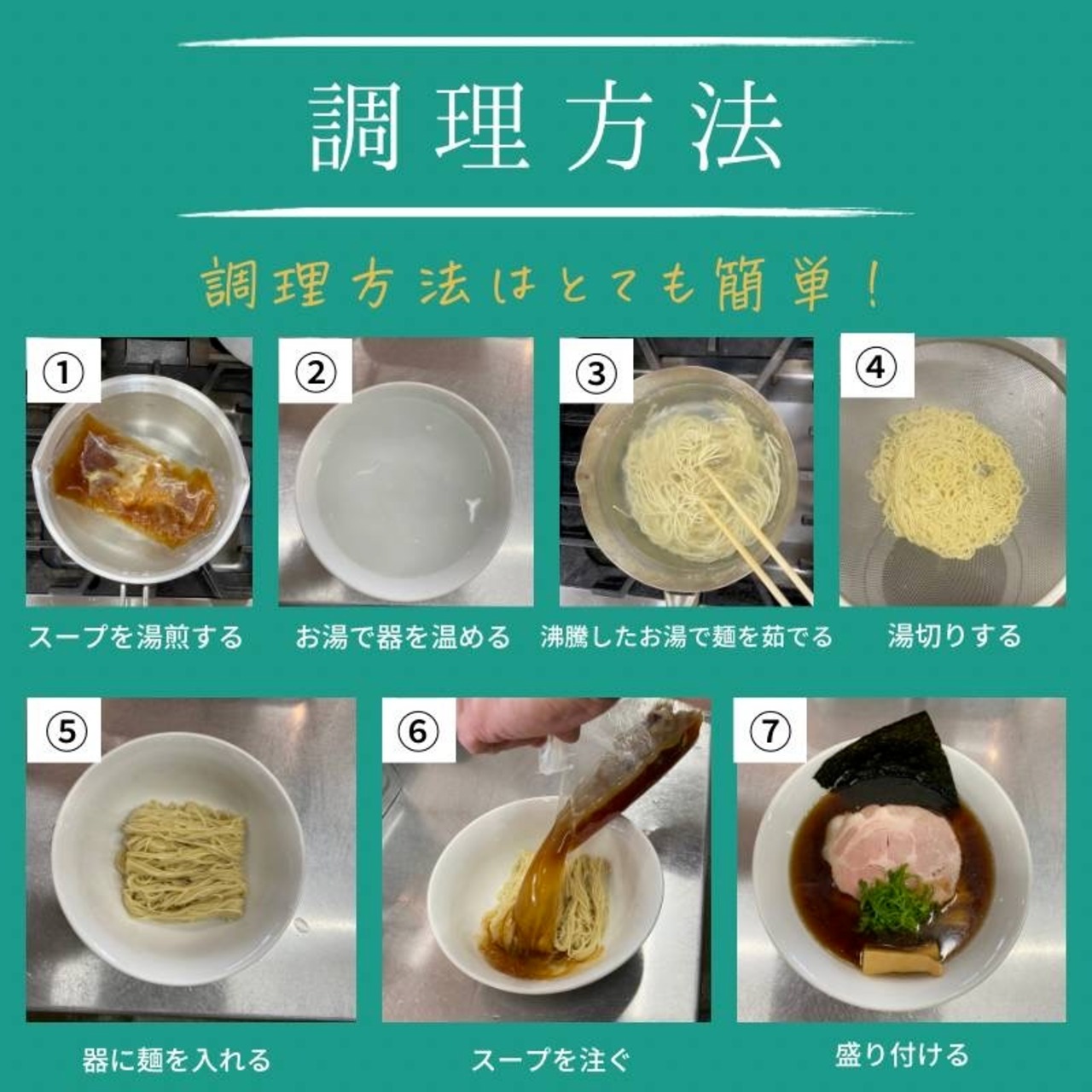 調理方法

調理方法はとても簡単！

①
スープを湯煎する

②
お湯で器を温める

③
沸騰したお湯で麺を茹でる

④
湯切りする

⑤
器に麺を入れる

⑥
スープを注ぐ

⑦
盛り付ける