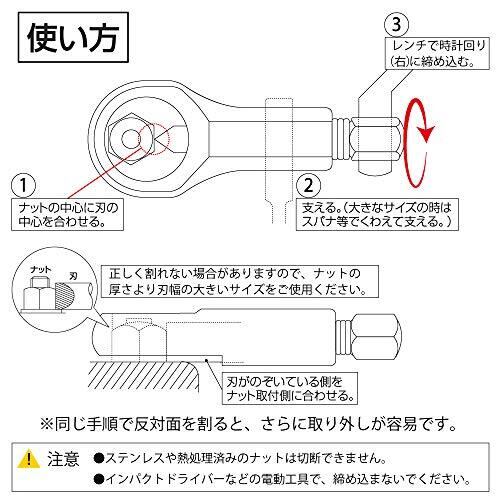 使い方

③
レンチで時計回り(右)に締め込む。

①
ナットの中心に刃の中心を合わせる。

②
支える。(大きなサイズの時はスパナ等でくわえて支える。)

ナット
刃

正しく割れない場合がありますので、ナットの厚さより刃幅の大きいサイズをご使用ください。

刃がのぞいている側をナット取付側に合わせる。

※同じ手順で反対面を割ると、さらに取り外しが容易です。

注意 ●ステンレスや熱処理済みのナットは切断できません。
●インパクトドライバーなどの電動工具で、締め込まないでください。