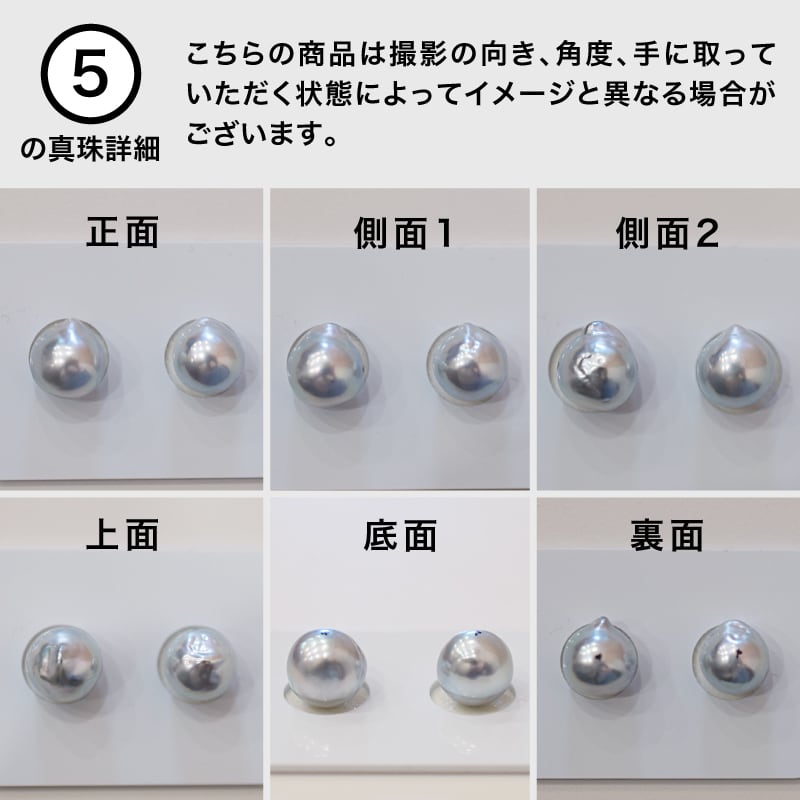 ⑤
の真珠詳細

こちらの商品は撮影の向き、角度、手に取っていただく状態によってイメージと異なる場合がございます。

正面

側面1

側面2

上面

底面

裏面