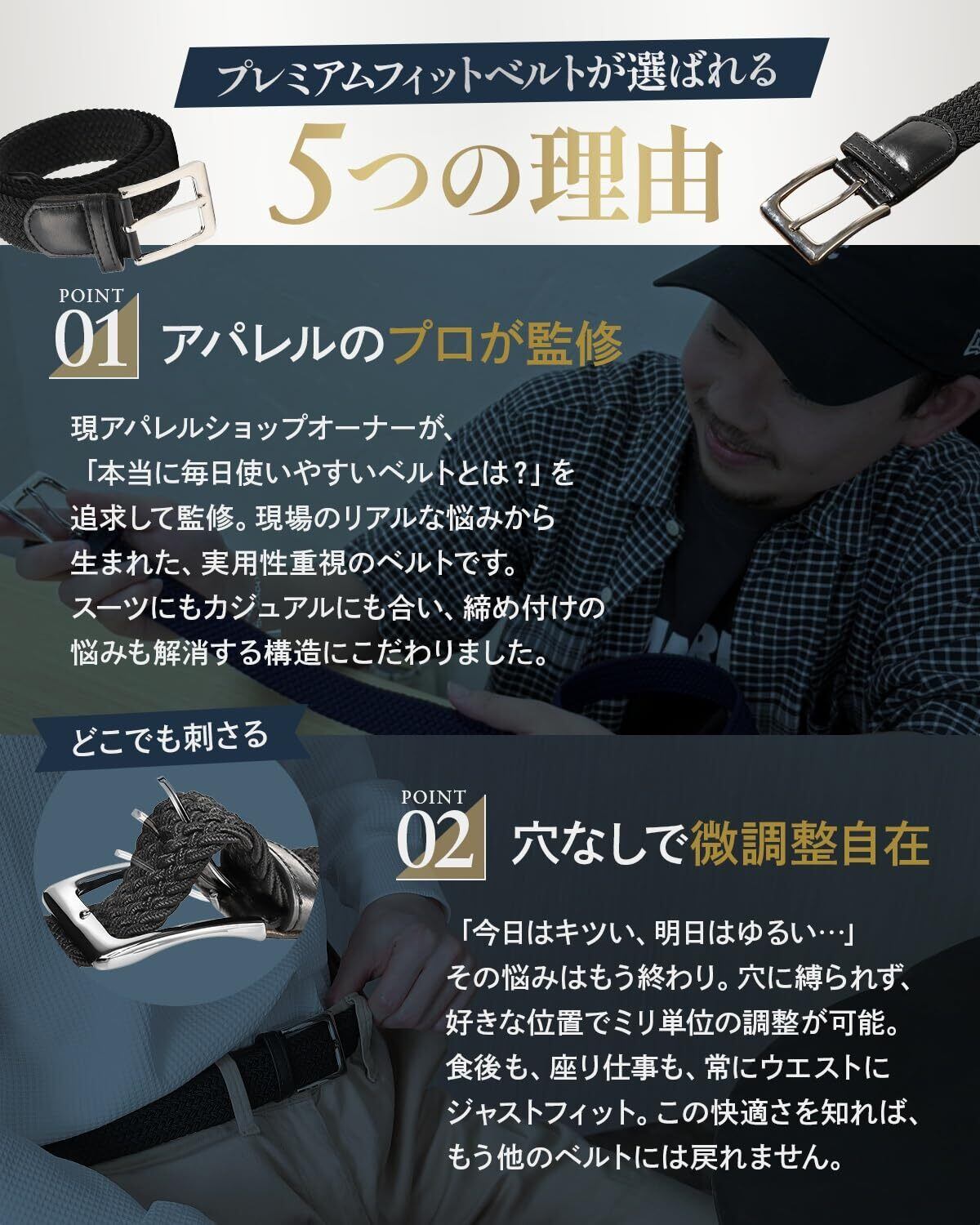 プレミアムフィットベルトが選ばれる

5つの理由

POINT 01 アパレルのプロが監修

現アパレルショップオーナーが、「本当に毎日使いやすいベルトとは？」を追求して監修。現場のリアルな悩みから生まれた、実用性重視のベルトです。スーツにもカジュアルにも合い、締め付けの悩みも解消する構造にこだわりました。

どこでも刺さる

POINT 02 穴なしで微調整自在

「今日はキツい、明日はゆるい…」その悩みはもう終わり。穴に縛られず、好きな位置でミリ単位の調整が可能。食後も、座り仕事も、常にウエストにジャストフィット。この快適さを知れば、もう他のベルトには戻れません。