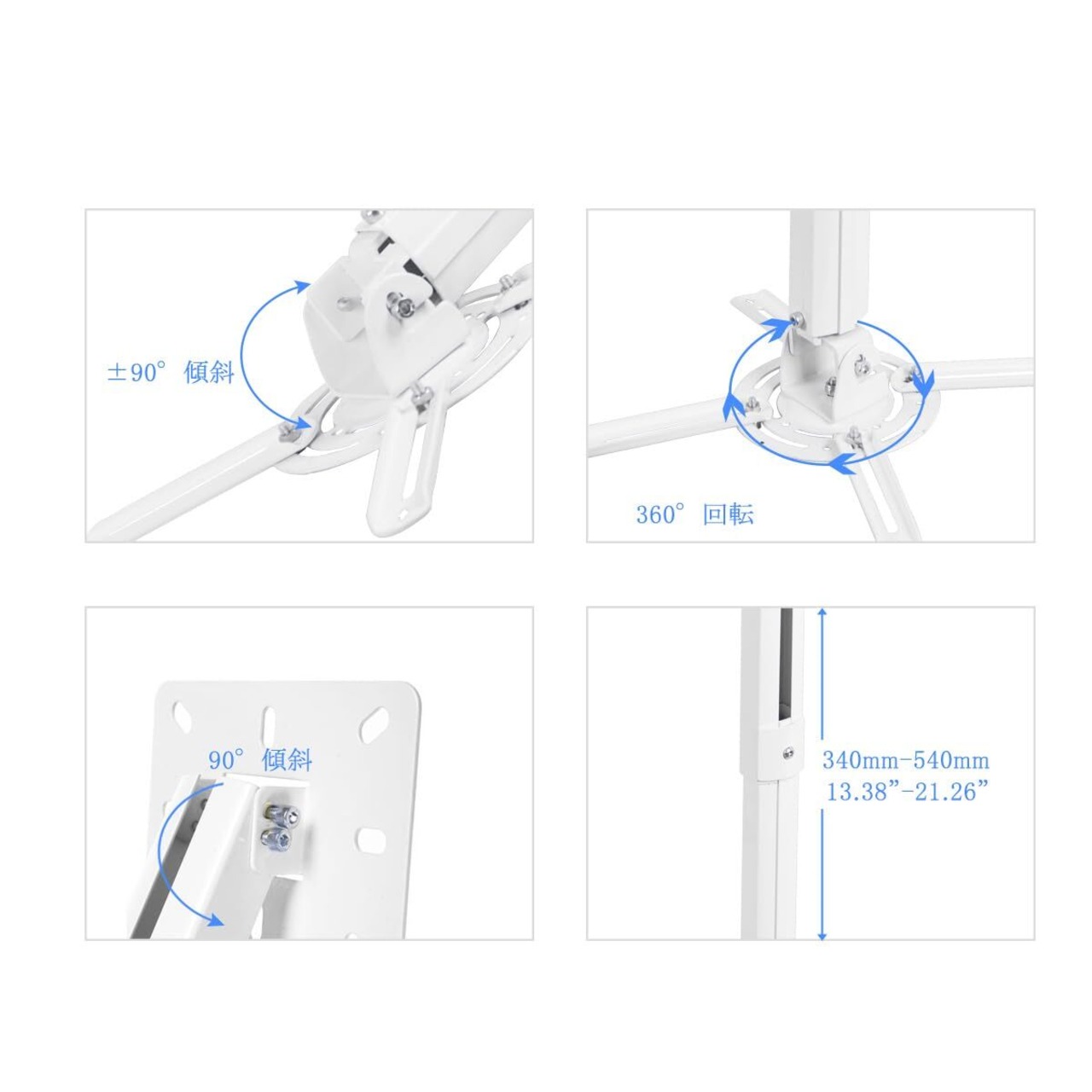 ±90° 傾斜

360° 回転

90° 傾斜

340mm-540mm
13.38”-21.26”