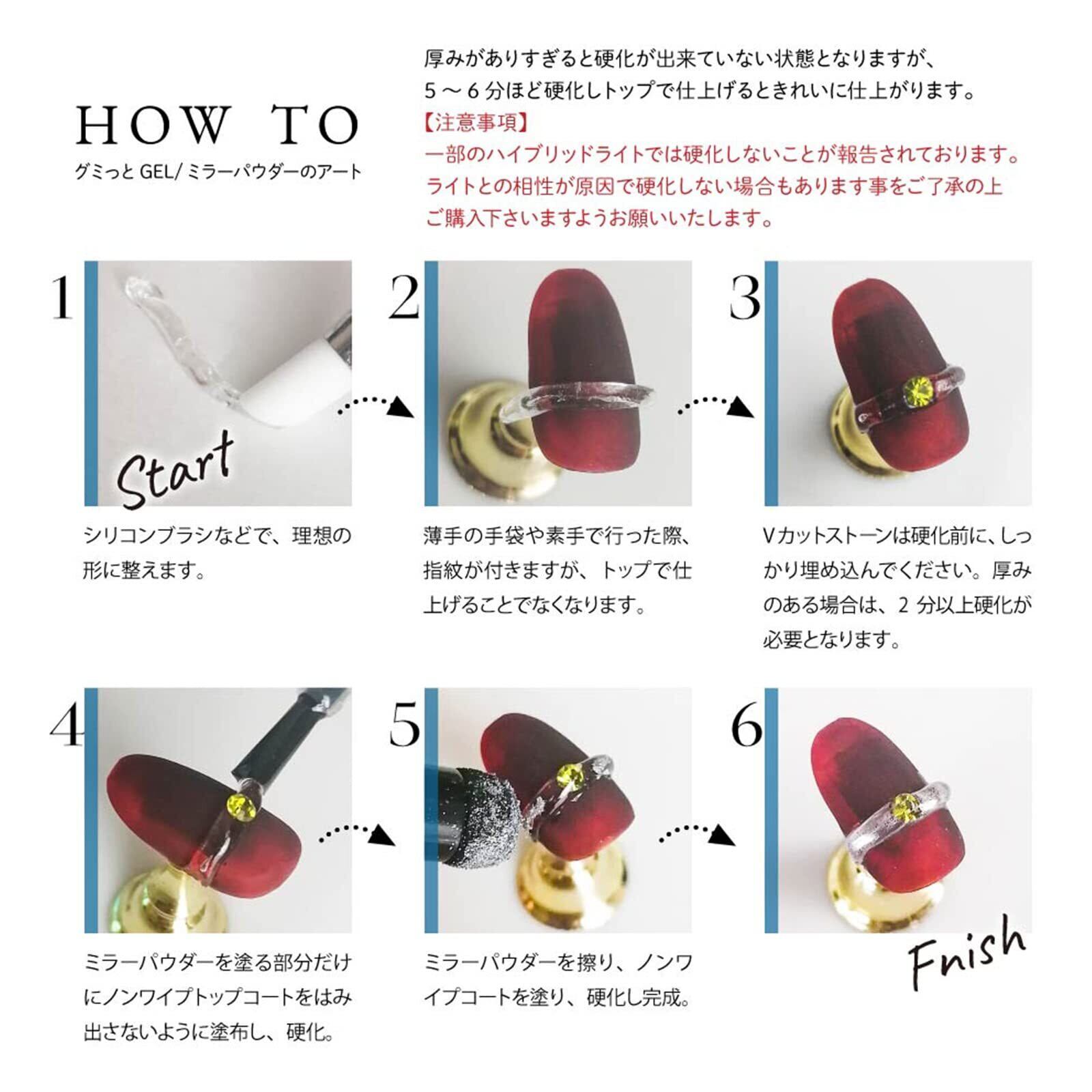 HOW TO
グミっと GEL/ ミラーパウダーのアート

厚みがありすぎると硬化が出来ていない状態となりますが、5～6分ほど硬化しトップで仕上げるときれいに仕上がります。
【注意事項】
一部のハイブリッドライトでは硬化しないことが報告されております。ライトとの相性が原因で硬化しない場合もあります事をご了承の上ご購入下さいますようお願いいたします。

1
Start
シリコンブラシなどで、理想の形に整えます。

2
薄手の手袋や素手で行った際、指紋が付きますが、トップで仕上げることでなくなります。

3
Vカットストーンは硬化前に、しっかり埋め込んでください。厚みのある場合は、2分以上硬化が必要となります。

4
ミラーパウダーを塗る部分だけにノンワイプトップコートをはみ出さないように塗布し、硬化。

5
ミラーパウダーを擦り、ノンワイプコートを塗り、硬化し完成。

6
Fnish