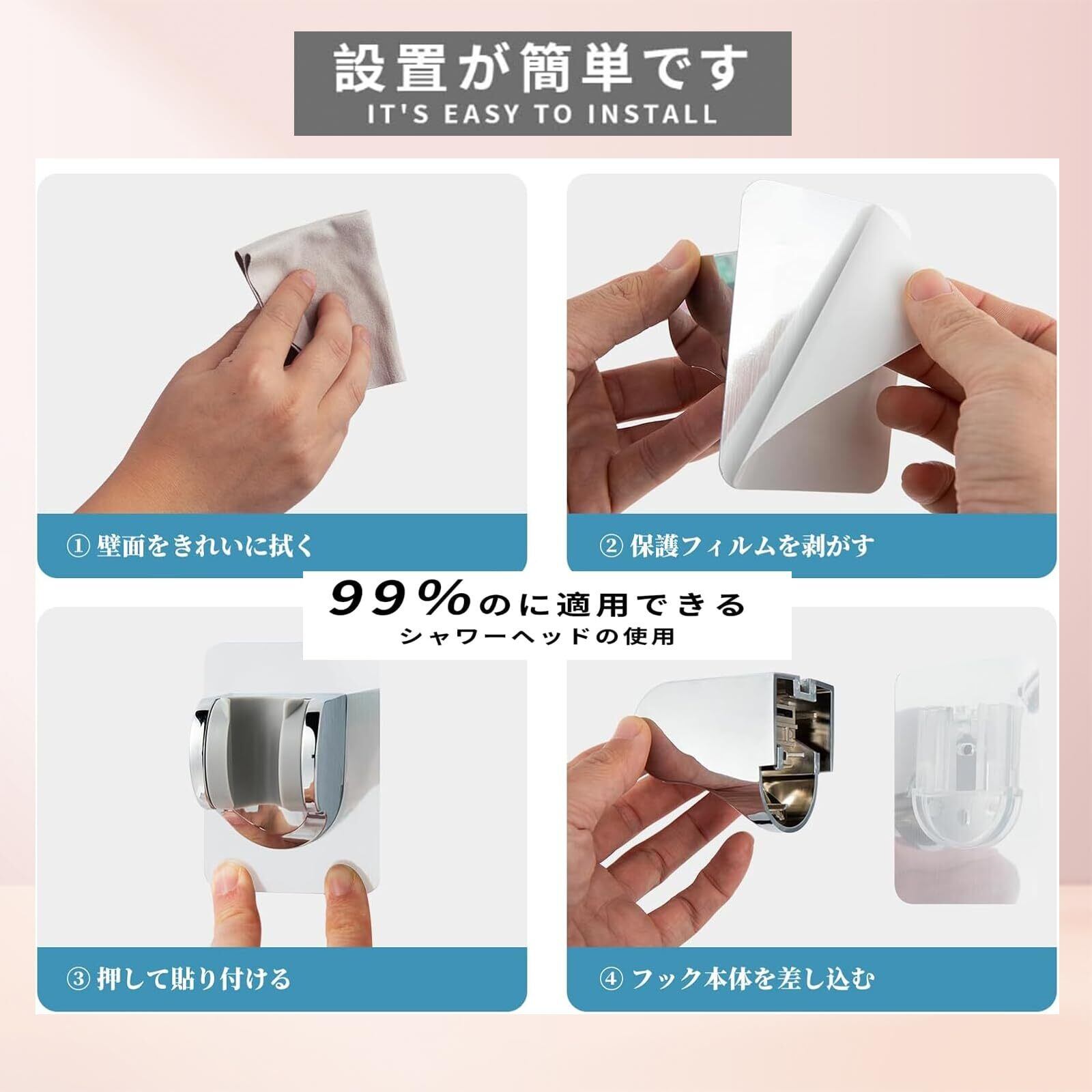 設置が簡単です
IT'S EASY TO INSTALL

① 壁面をきれいに拭く

② 保護フィルムを剥がす

99%のに適用できる
シャワーヘッドの使用

③ 押して貼り付ける

④ フック本体を差し込む