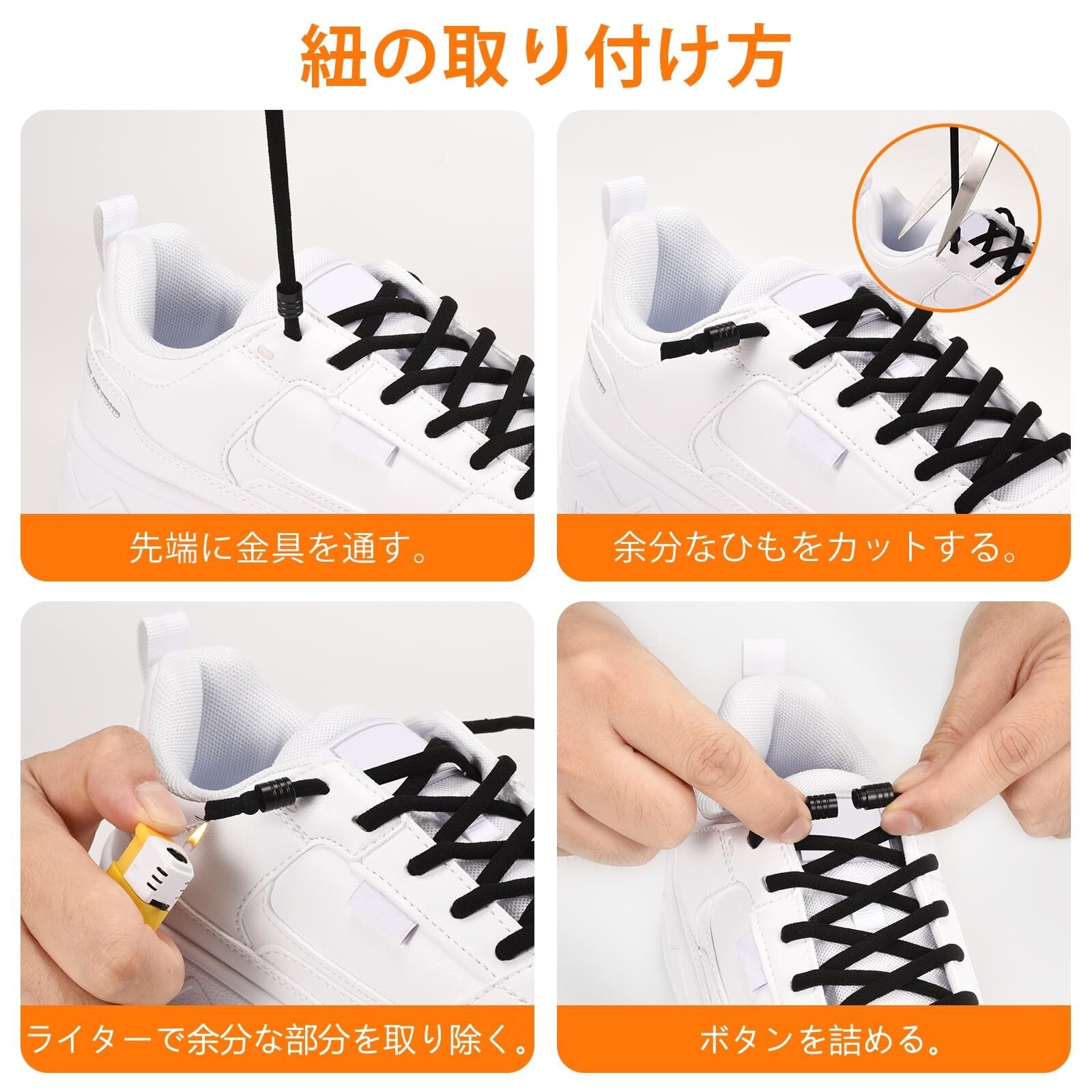 紐の取り付け方

先端に金具を通す。

余分なひもをカットする。

ライターで余分な部分を取り除く。

ボタンを詰める。