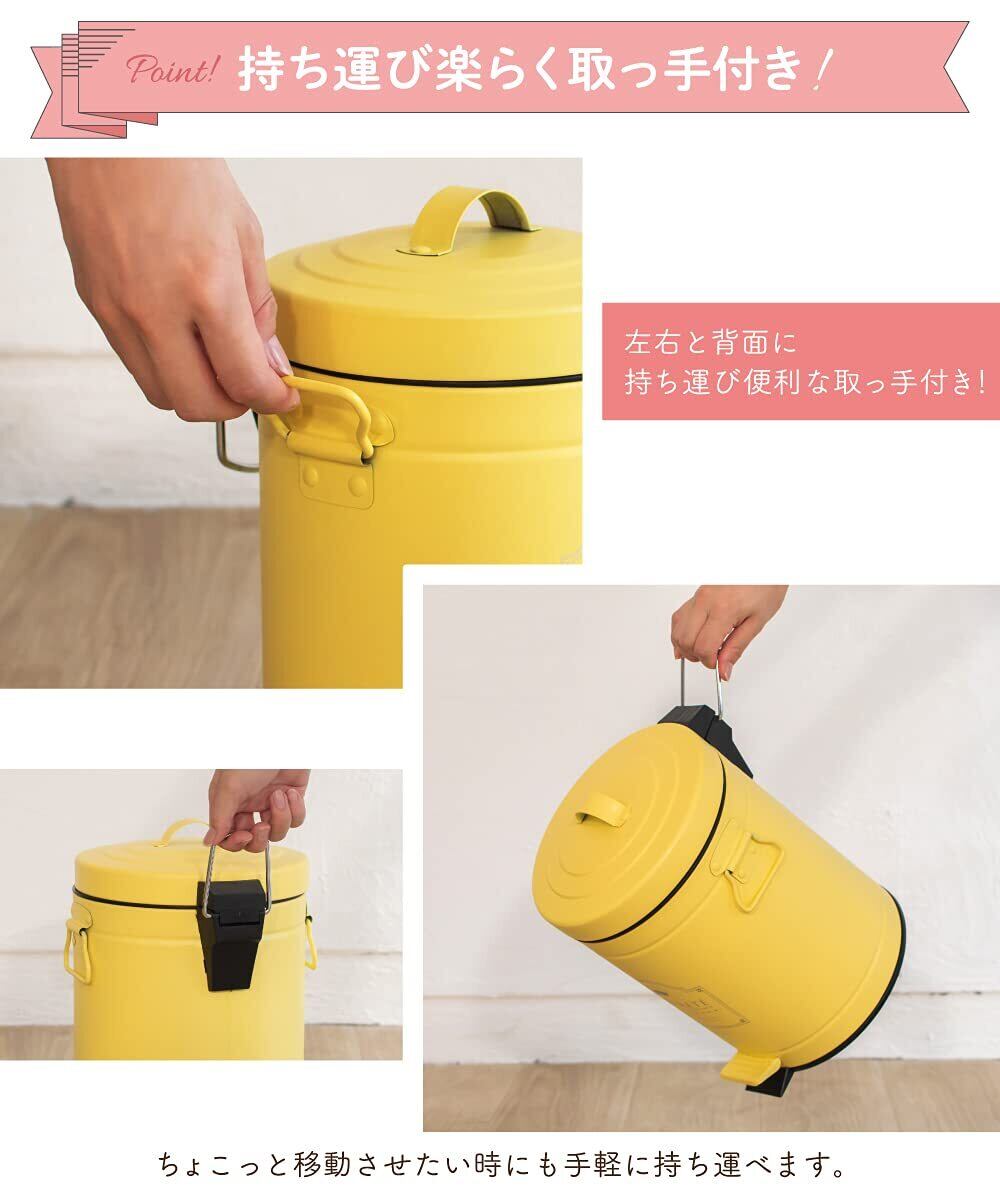 Point! 持ち運び楽らく取っ手付き！

左右と背面に
持ち運び便利な取っ手付き！

ちょこっと移動させたい時にも手軽に持ち運べます。