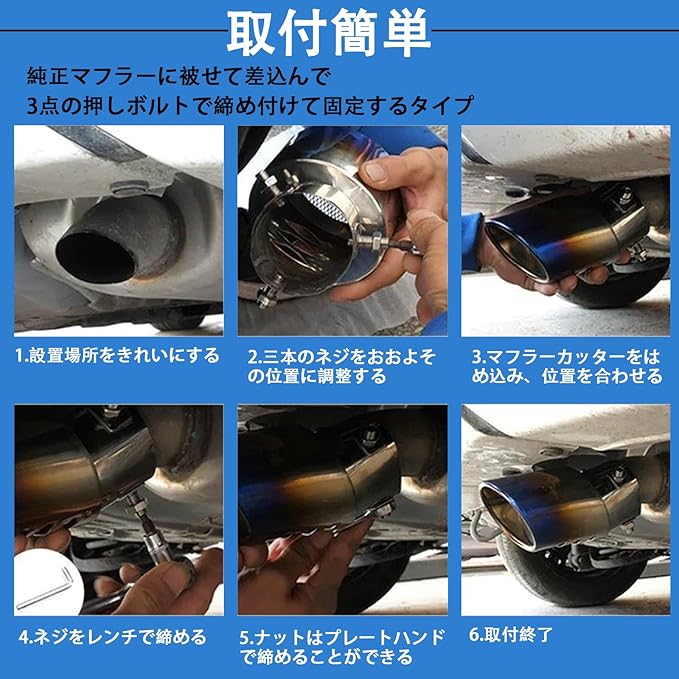 取付簡単

純正マフラーに被せて差込んで
3点の押しボルトで締め付けて固定するタイプ

1.設置場所をきれいにする

2.三本のネジをおおよその位置に調整する

3.マフラーカッターをはめ込み、位置を合わせる

4.ネジをレンチで締める

5.ナットはプレートハンドで締めることができる

6.取付終了