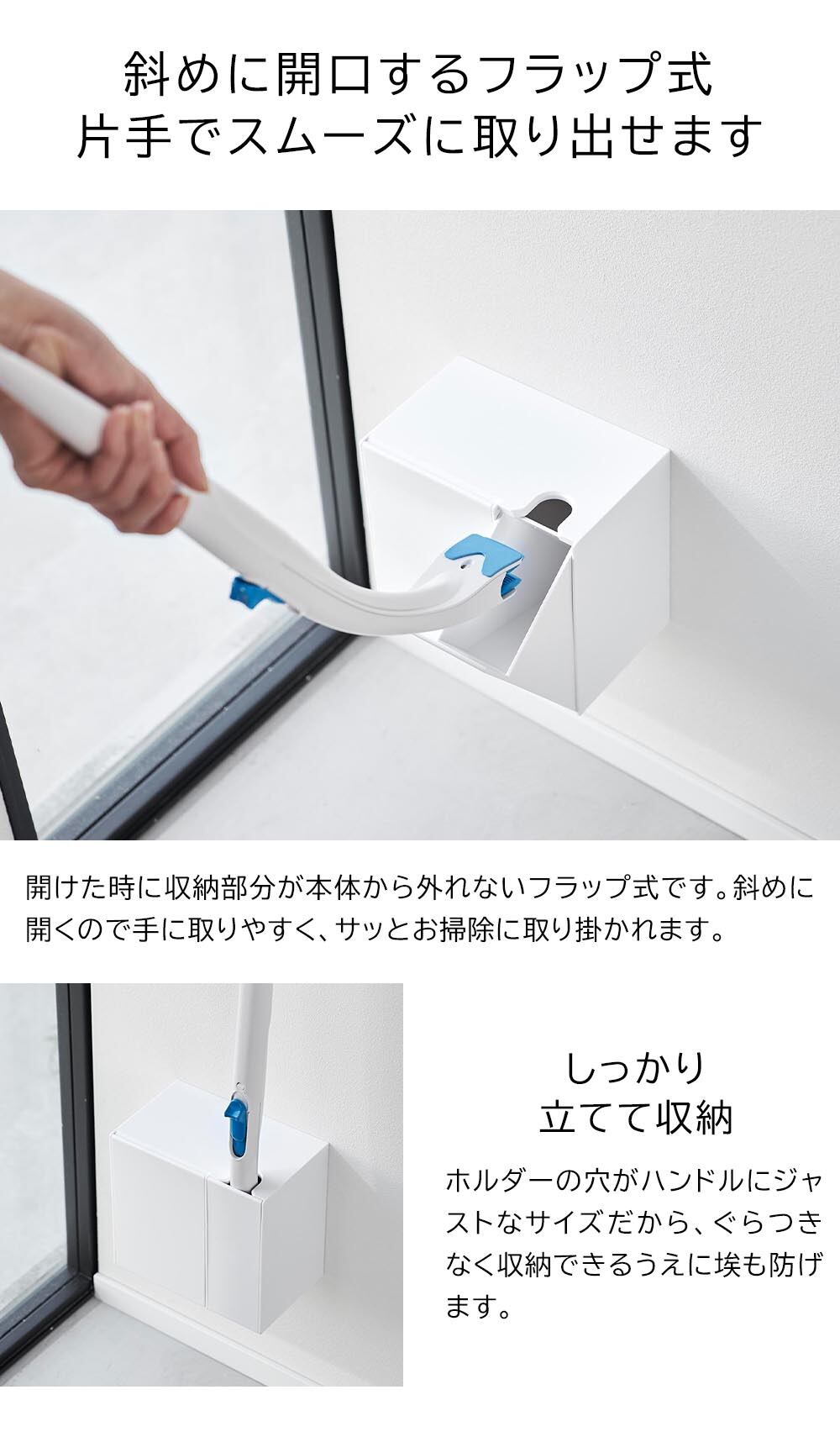 斜めに開口するフラップ式
片手でスムーズに取り出せます

開けた時に収納部分が本体から外れないフラップ式です。斜めに開くので手に取りやすく、サッとお掃除に取り掛かれます。

しっかり
立てて収納

ホルダーの穴がハンドルにジャストなサイズだから、ぐらつきなく収納できるうえに埃も防げます。