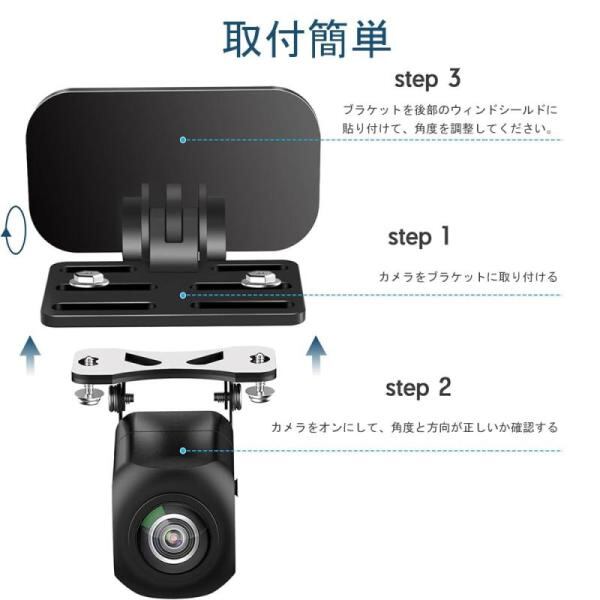 取付簡単

step 3

ブラケットを後部のウィンドシールドに貼り付けて、角度を調整してください。

step 1

カメラをブラケットに取り付ける

step 2

カメラをオンにして、角度と方向が正しいか確認する