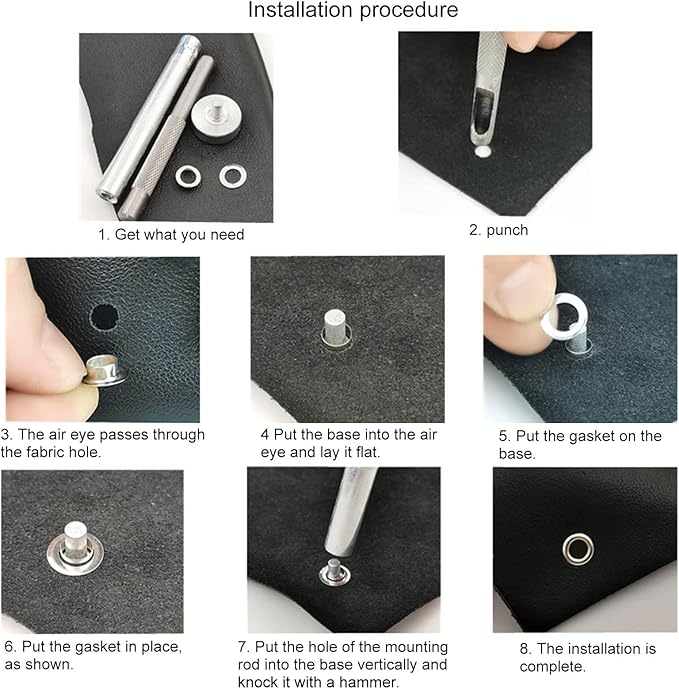 Installation procedure

1. Get what you need

2. punch

3. The air eye passes through the fabric hole.

4 Put the base into the air eye and lay it flat.

5. Put the gasket on the base.

6. Put the gasket in place, as shown.

7. Put the hole of the mounting rod into the base vertically and knock it with a hammer.

8. The installation is complete.