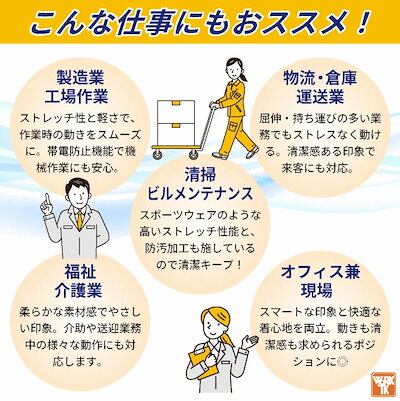 こんな仕事にもおススメ！

製造業
工場作業

ストレッチ性と軽さで、作業時の動きをスムーズに。帯電防止機能で機械作業にも安心。

物流・倉庫
運送業

屈伸・持ち運びの多い業務でもストレスなく動ける。清潔感ある印象で来客にも対応。

清掃
ビルメンテナンス

スポーツウェアのような高いストレッチ性能と、防汚加工も施しているので清潔キープ！

福祉
介護業

柔らかな素材感でやさしい印象。介助や送迎業務中の様々な動作にも対応します。

オフィス兼
現場

スマートな印象と快適な着心地を両立。動きも清潔感も求められるポジションに◎

WORK TK