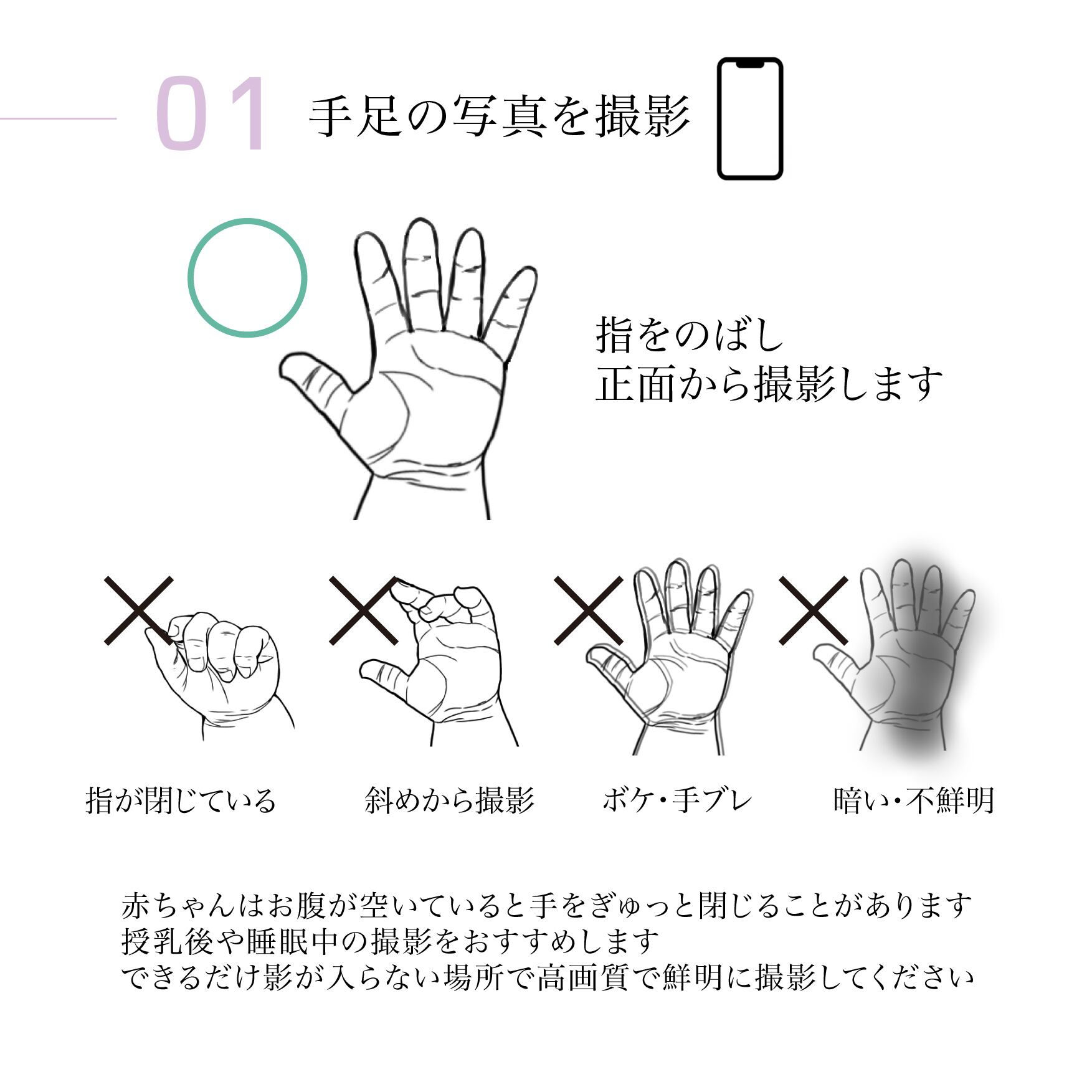 01 手足の写真を撮影

指をのばし
正面から撮影します

指が閉じている

斜めから撮影

ボケ・手ブレ

暗い・不鮮明

赤ちゃんはお腹が空いていると手をぎゅっと閉じることがあります
授乳後や睡眠中の撮影をおすすめします
できるだけ影が入らない場所で高画質で鮮明に撮影してください