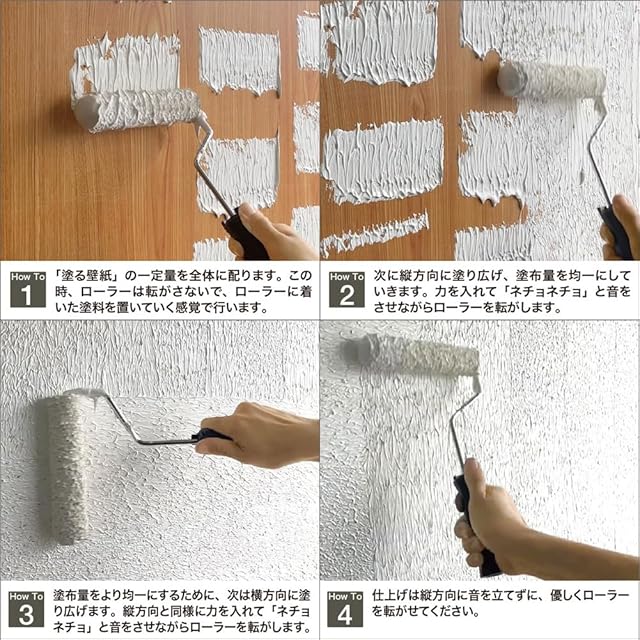 How To
1
「塗る壁紙」の一定量を全体に配ります。この時、ローラーは転がさないで、ローラーに着いた塗料を置いていく感覚で行います。

How To
2
次に縦方向に塗り広げ、塗布量を均一にしていきます。力を入れて「ネチョネチョ」と音をさせながらローラーを転がします。

How To
3
塗布量をより均一にするために、次は横方向に塗り広げます。縦方向と同様に力を入れて「ネチョネチョ」と音をさせながらローラーを転がします。

How To
4
仕上げは縦方向に音を立てずに、優しくローラーを転がせてください。