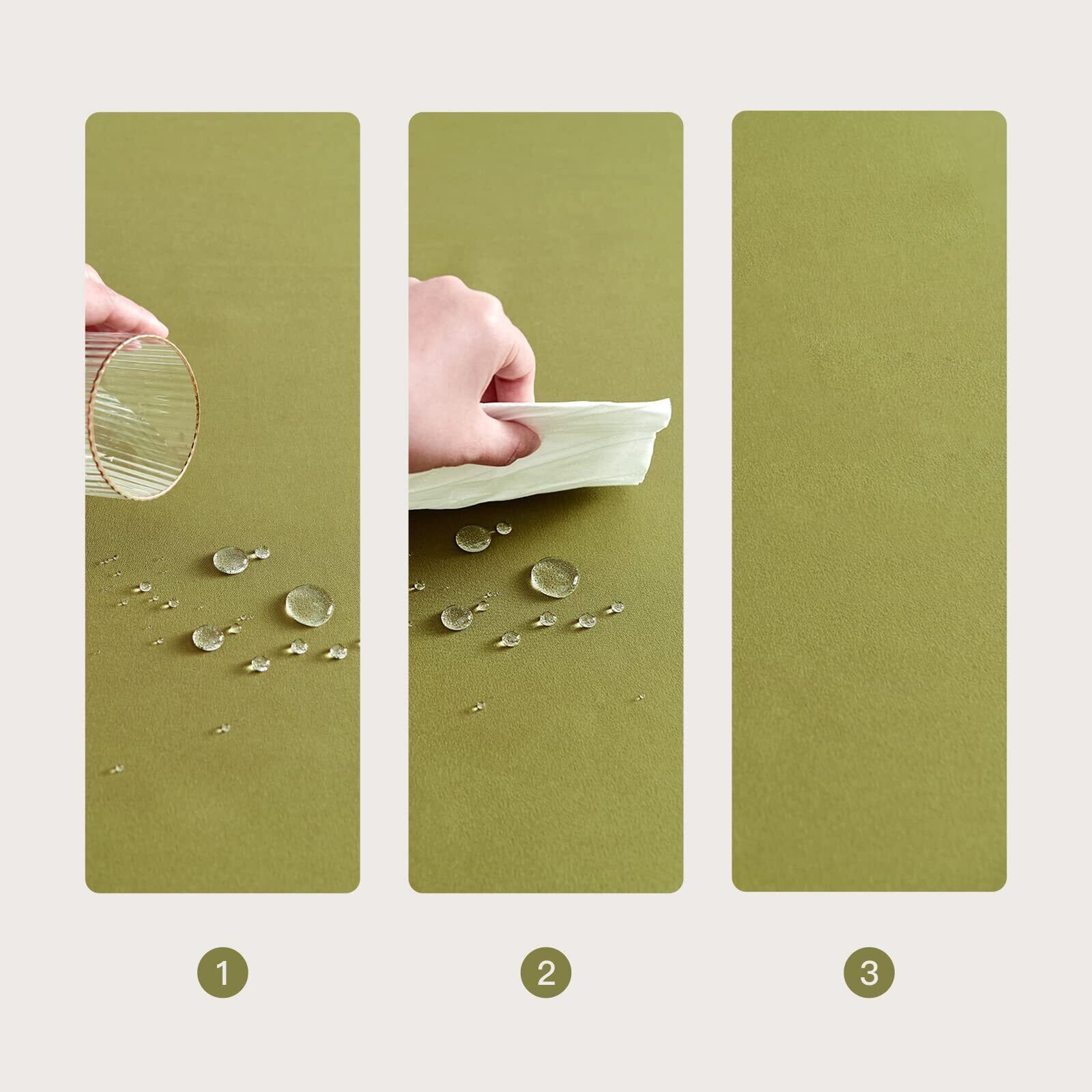 1

2

3