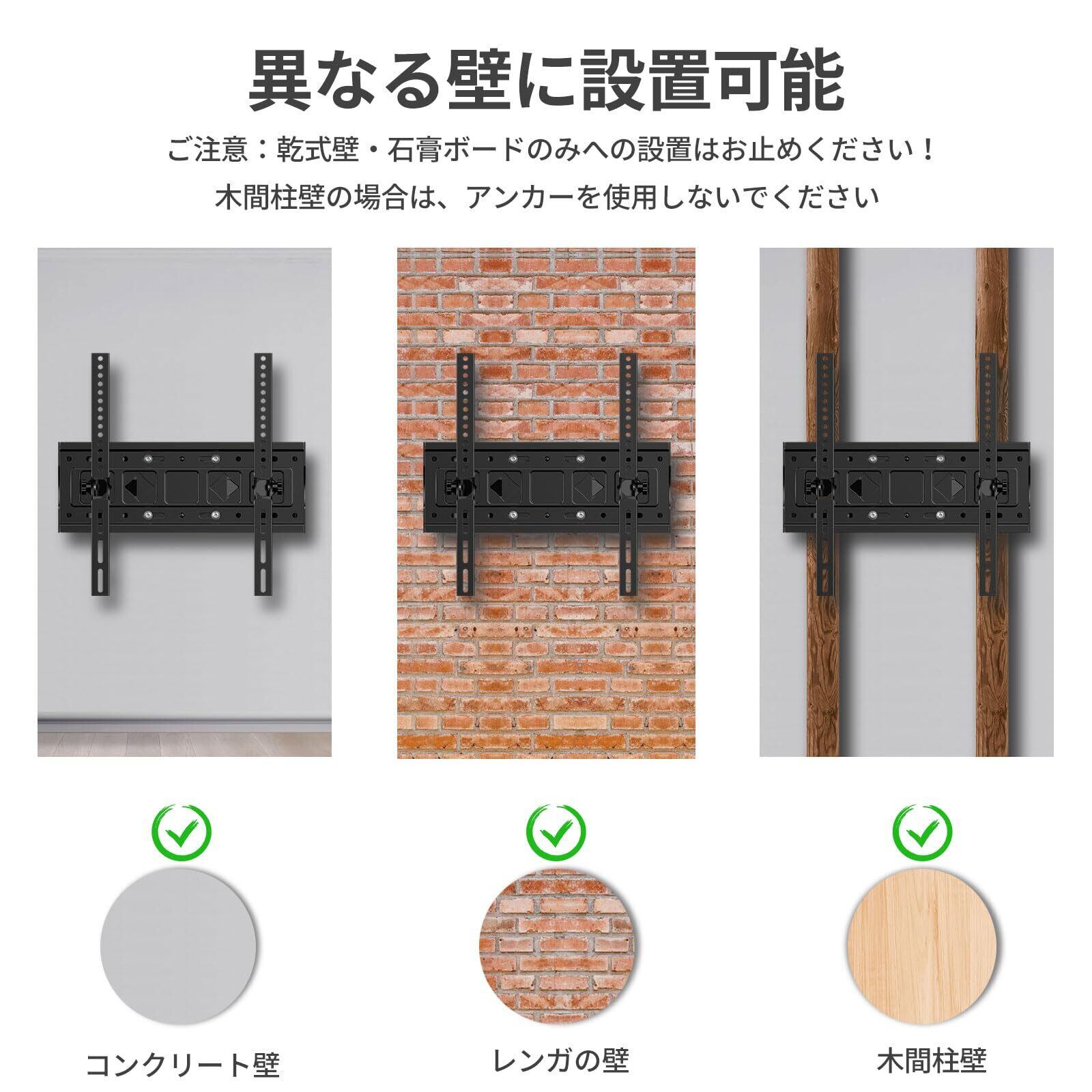 異なる壁に設置可能

ご注意：乾式壁・石膏ボードのみへの設置はお止めください！

木間柱壁の場合は、アンカーを使用しないでください

コンクリート壁

レンガの壁

木間柱壁