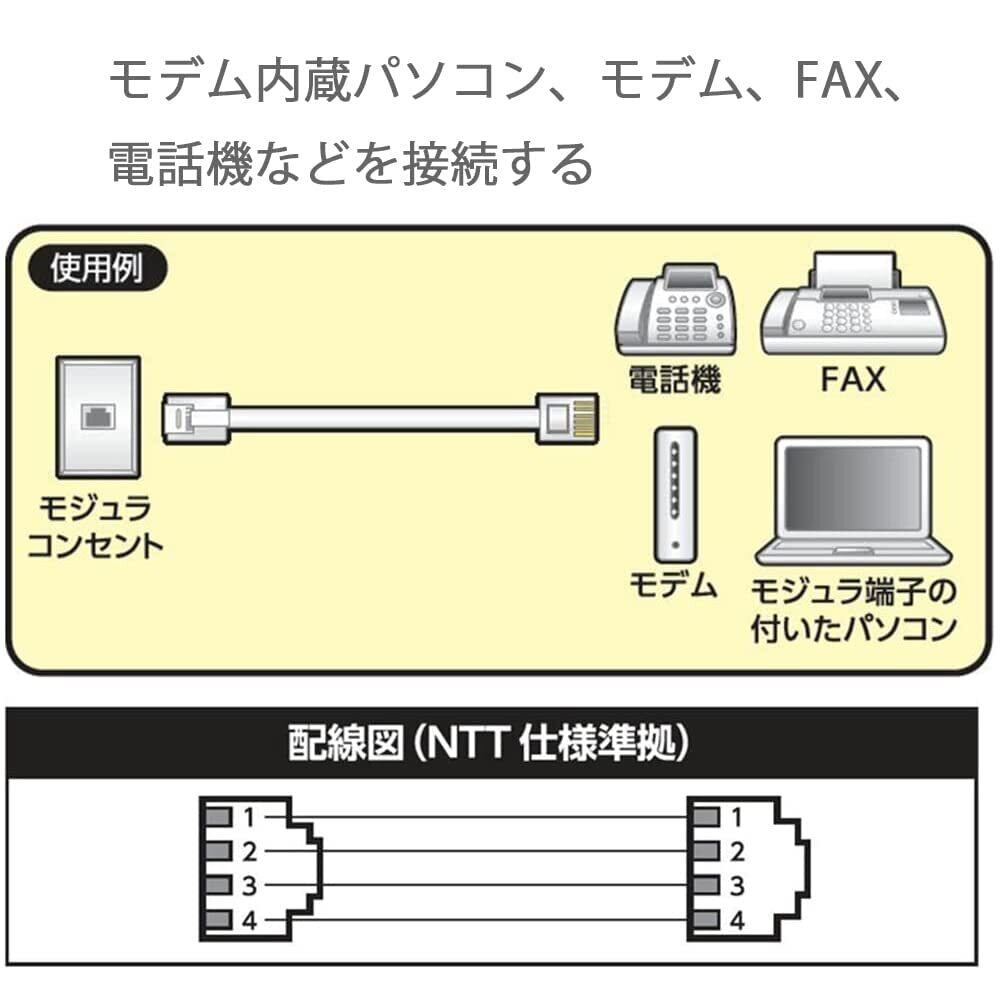 モデム内蔵パソコン、モデム、FAX、電話機などを接続する

使用例

モジュラコンセント

電話機

FAX

モデム

モジュラ端子の付いたパソコン

配線図（NTT 仕様準拠）

1
2
3
4

1
2
3
4