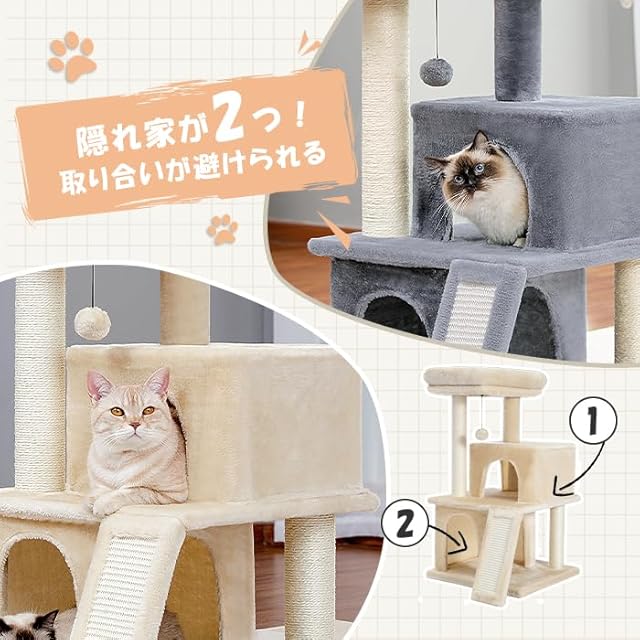 隠れ家が2つ！
取り合いが避けられる

1

2