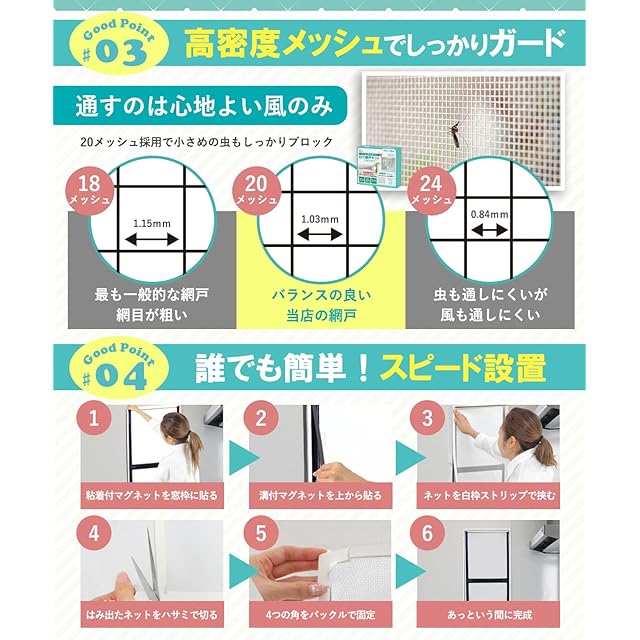 Good Point #03 高密度メッシュでしっかりガード

通すのは心地よい風のみ

20メッシュ採用で小さめの虫もしっかりブロック

18 メッシュ
1.15mm
最も一般的な網戸
網目が粗い

20 メッシュ
1.03mm
バランスの良い
当店の網戸

24 メッシュ
0.84mm
虫も通しにくいが
風も通しにくい

Good Point #04 誰でも簡単！スピード設置

1
粘着付マグネットを窓枠に貼る

2
溝付マグネットを上から貼る

3
ネットを白枠ストリップで挟む

4
はみ出たネットをハサミで切る

5
4つの角をバックルで固定

6
あっという間に完成