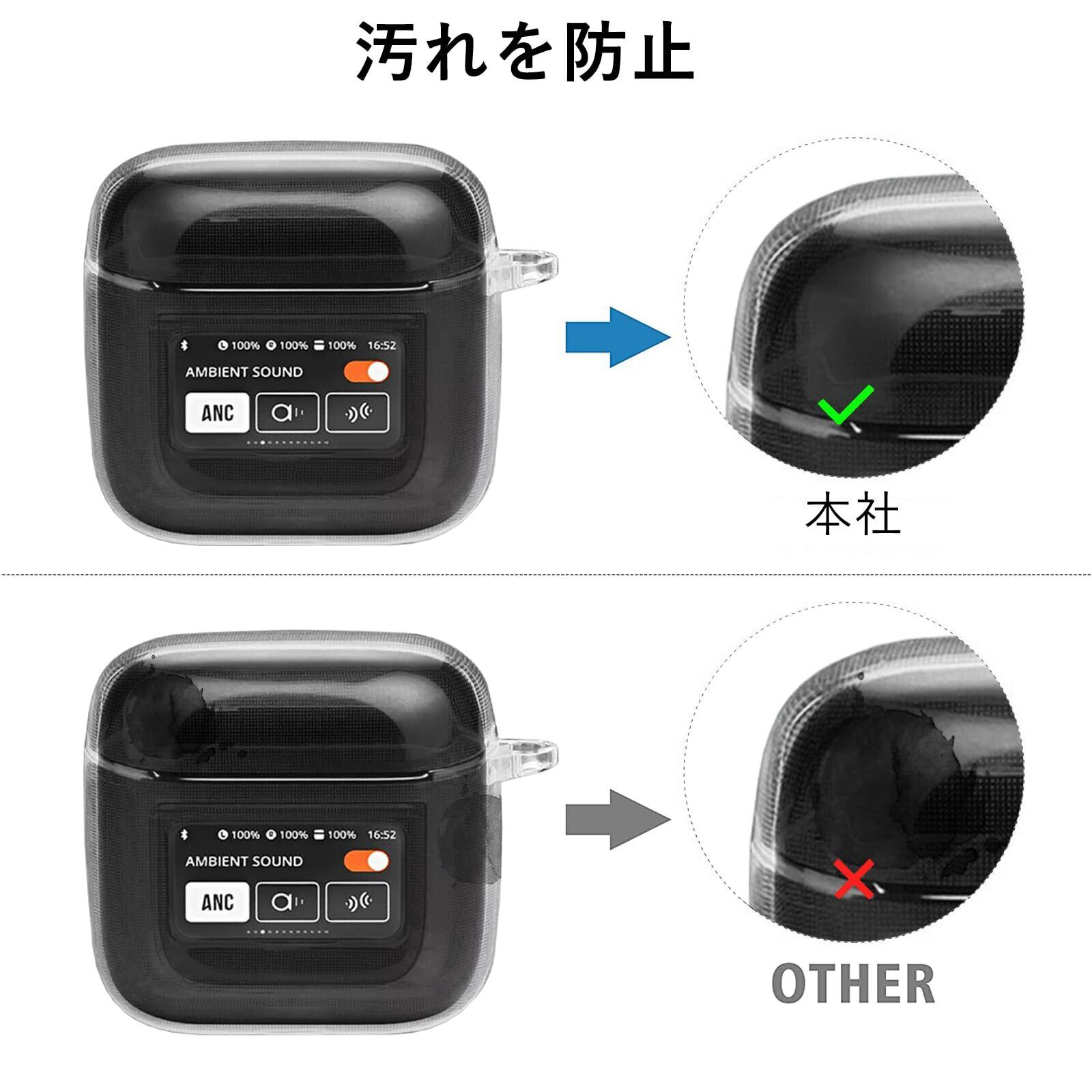 汚れを防止

100% 100% 100% 16:52
AMBIENT SOUND
ANC

本社

100% 100% 100% 16:52
AMBIENT SOUND
ANC

OTHER