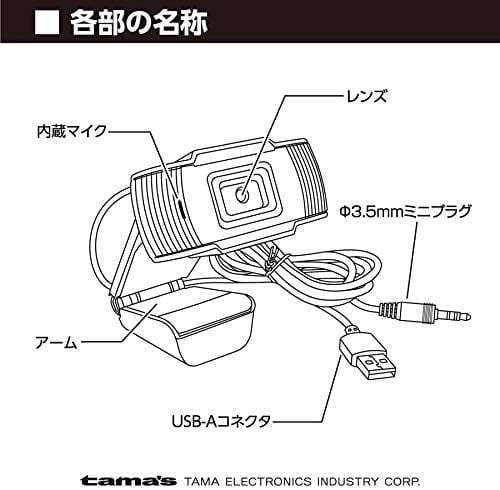 ■ 各部の名称

レンズ

内蔵マイク

Φ3.5mmミニプラグ

アーム

USB-Aコネクタ

tama's TAMA ELECTRONICS INDUSTRY CORP.