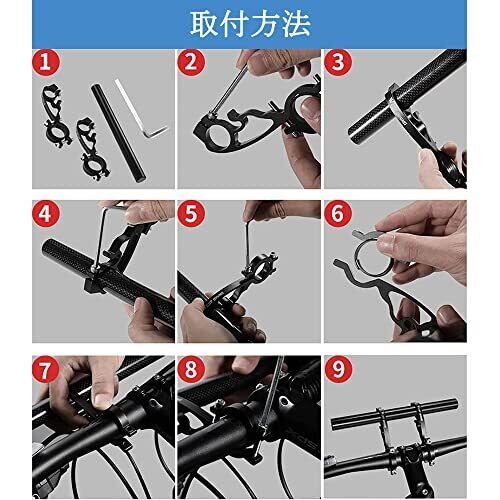 取付方法

1

2

3

4

5

6

7

8

9