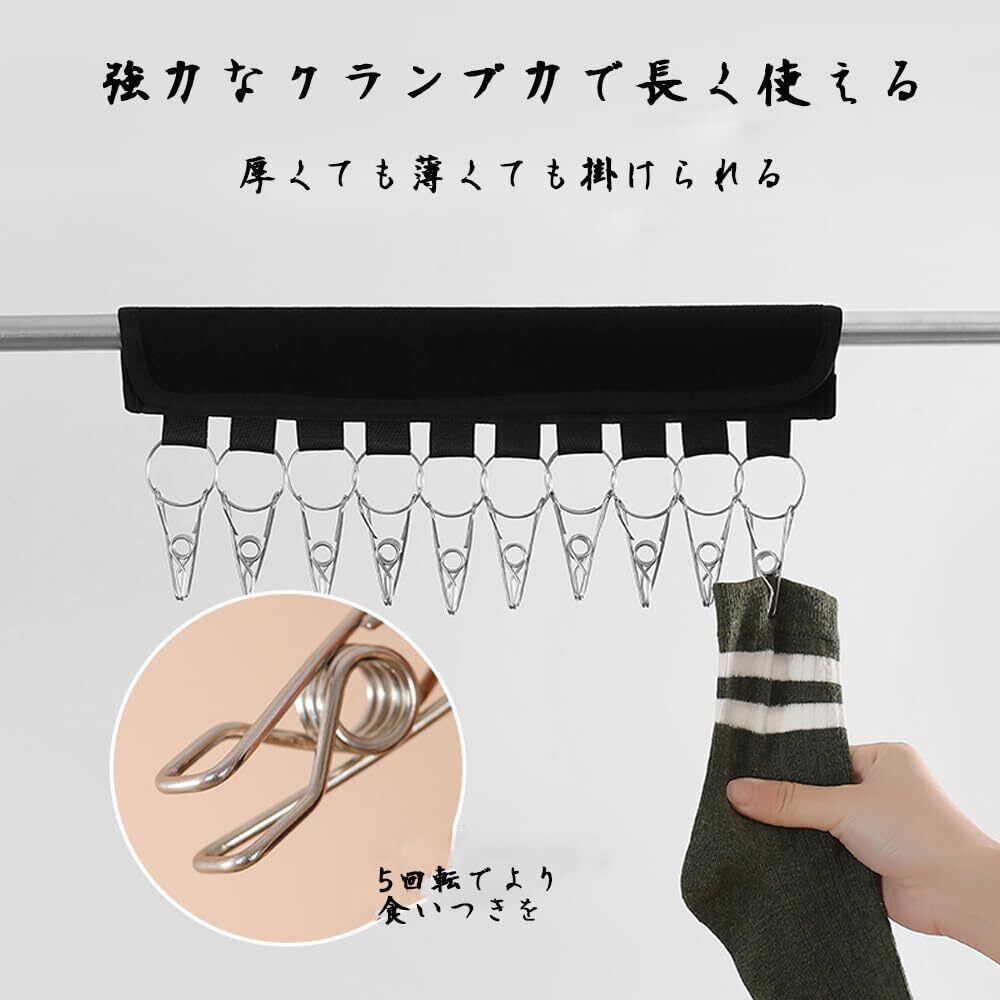 強力なクランプ力で長く使える

厚くても薄くても掛けられる

5回転でより
食いつきを