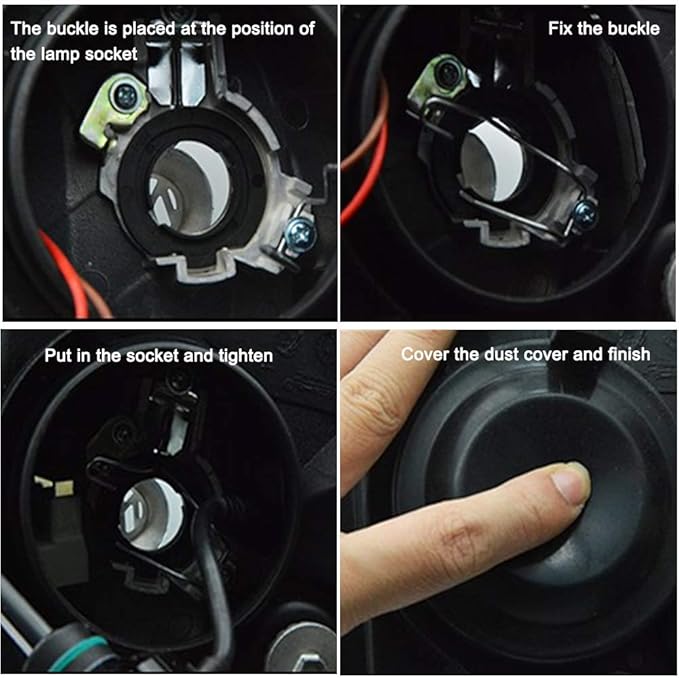 The buckle is placed at the position of the lamp socket

Fix the buckle

Put in the socket and tighten

Cover the dust cover and finish