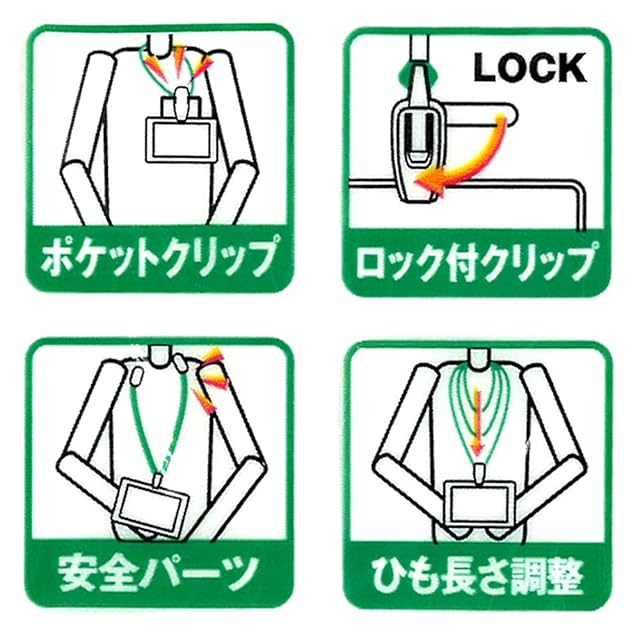 ポケットクリップ

LOCK

ロック付クリップ

安全パーツ

ひも長さ調整