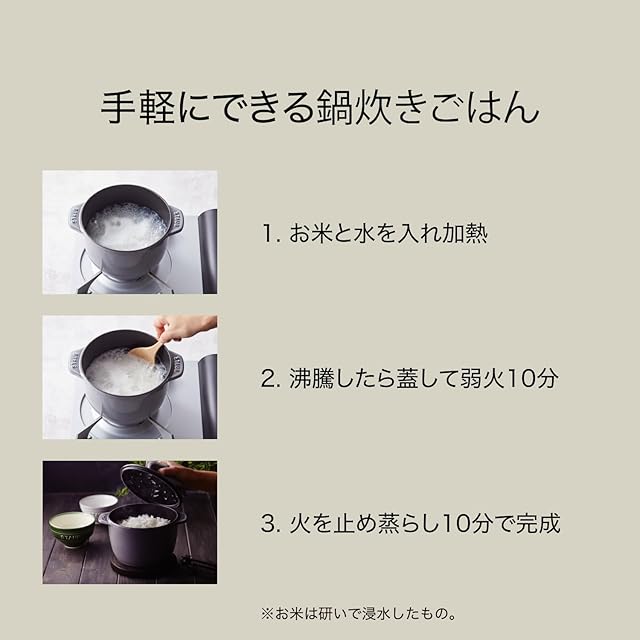 手軽にできる鍋炊きごはん

1. お米と水を入れ加熱

2. 沸騰したら蓋して弱火10分

3. 火を止め蒸らし10分で完成

※お米は研いで浸水したもの。