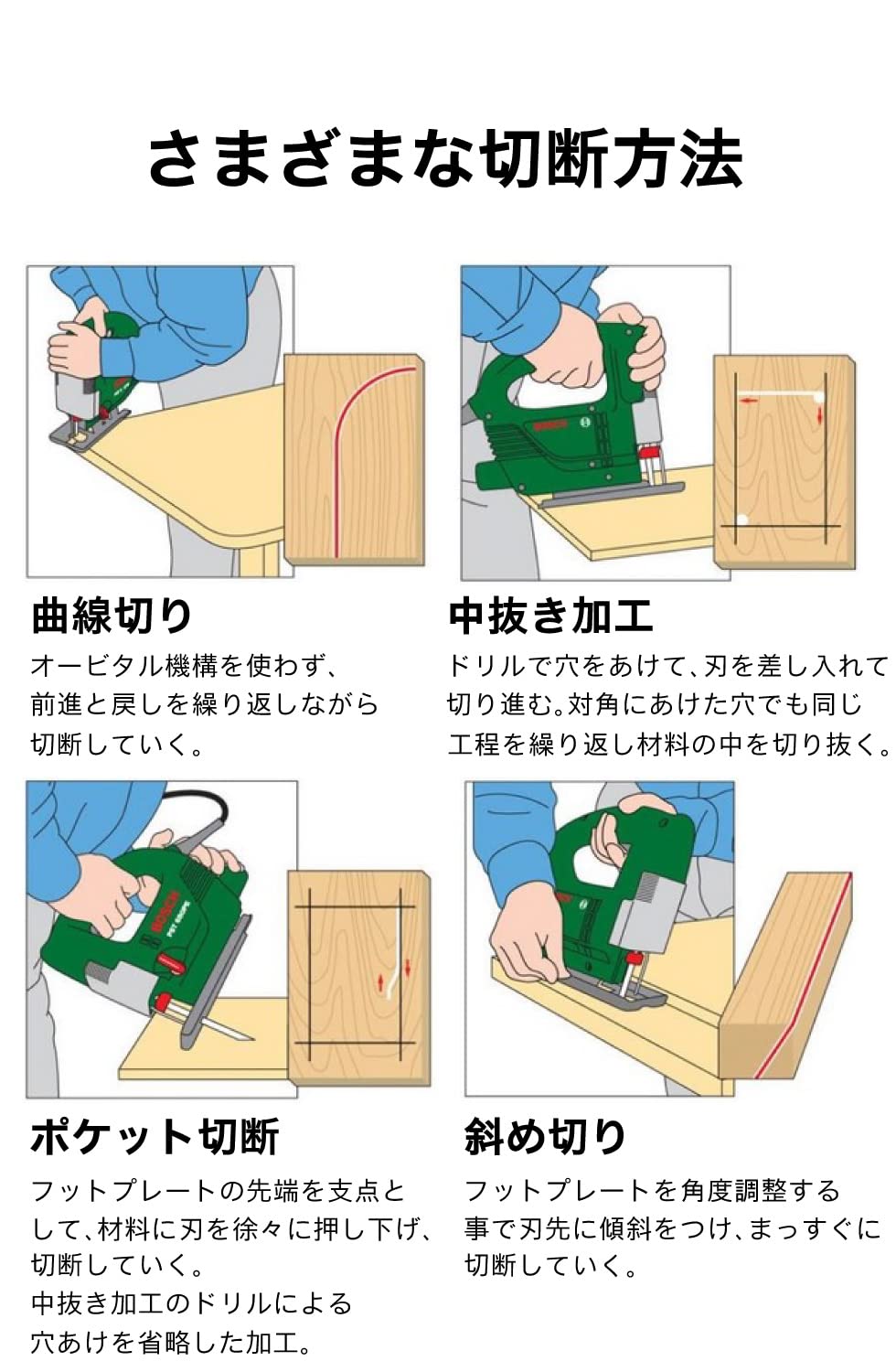 さまざまな切断方法

曲線切り
オービタル機構を使わず、前進と戻しを繰り返しながら切断していく。

中抜き加工
ドリルで穴をあけて、刃を差し入れて切り進む。対角にあけた穴でも同じ工程を繰り返し材料の中を切り抜く。

BOSCH

ポケット切断
フットプレートの先端を支点として、材料に刃を徐々に押し下げ、切断していく。
中抜き加工のドリルによる穴あけを省略した加工。

斜め切り
フットプレートを角度調整する事で刃先に傾斜をつけ、まっすぐに切断していく。