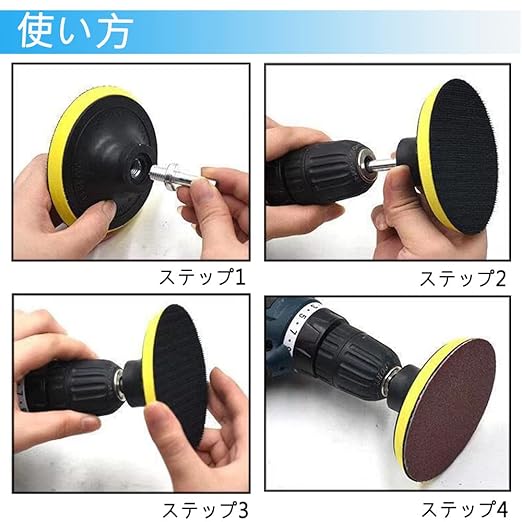 使い方

ステップ1

ステップ2

ステップ3

ステップ4