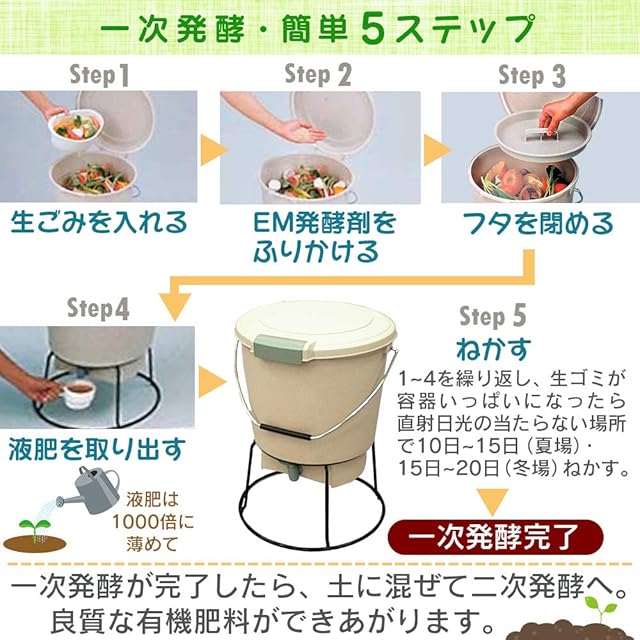 一次発酵・簡単5ステップ

Step1
生ごみを入れる

Step 2
EM発酵剤をふりかける

Step 3
フタを閉める

Step4
液肥を取り出す

液肥は1000倍に薄めて

Step 5
ねかす
1~4を繰り返し、生ゴミが容器いっぱいになったら直射日光の当たらない場所で10日~15日（夏場）・15日~20日（冬場）ねかす。

一次発酵完了

一次発酵が完了したら、土に混ぜて二次発酵へ。良質な有機肥料ができあがります。