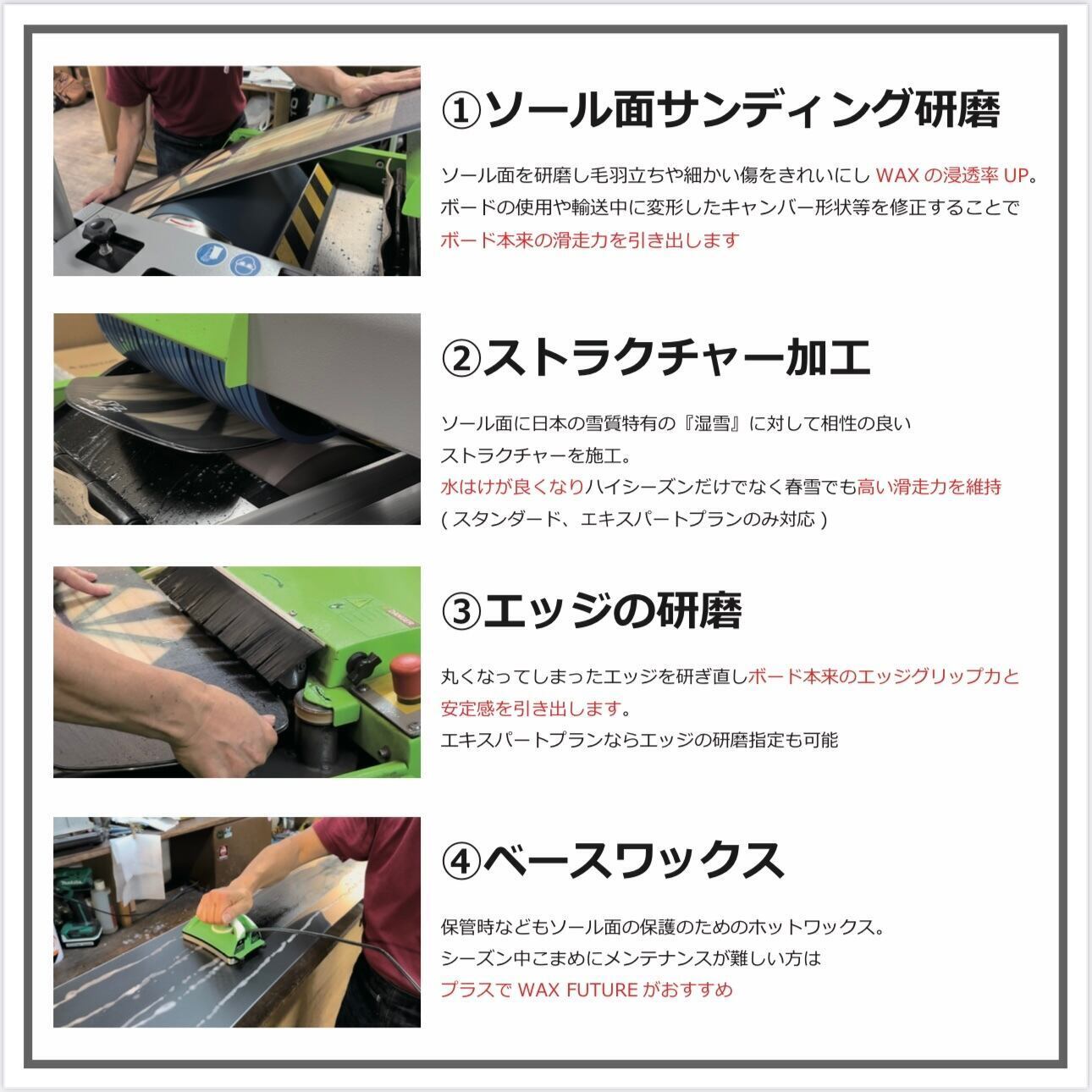 ①ソール面サンディング研磨

ソール面を研磨し毛羽立ちや細かい傷をきれいにし WAX の浸透率 UP。
ボードの使用や輸送中に変形したキャンバー形状等を修正することで
ボード本来の滑走力を引き出します

②ストラクチャー加工

ソール面に日本の雪質特有の『湿雪』に対して相性の良い
ストラクチャーを施工。
水はけが良くなりハイシーズンだけでなく春雪でも高い滑走力を維持
( スタンダード、エキスパートプランのみ対応 )

③エッジの研磨

丸くなってしまったエッジを研ぎ直しボード本来のエッジグリップ力と
安定感を引き出します。
エキスパートプランならエッジの研磨指定も可能

④ベースワックス

保管時などもソール面の保護のためのホットワックス。
シーズン中こまめにメンテナンスが難しい方は
プラスで WAX FUTURE がおすすめ