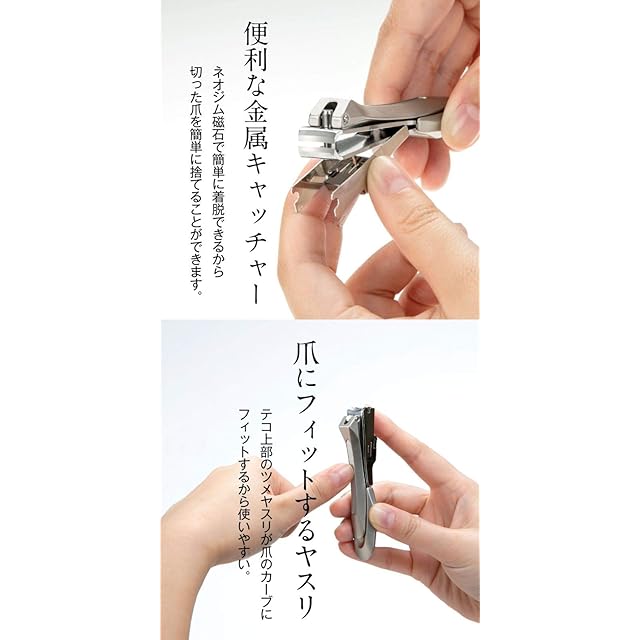 便利な金属キャッチャー

ネオジム磁石で簡単に着脱できるから切った爪を簡単に捨てることができます。

爪にフィットするヤスリ

テコ上部のツメヤスリが爪のカーブにフィットするから使いやすい。